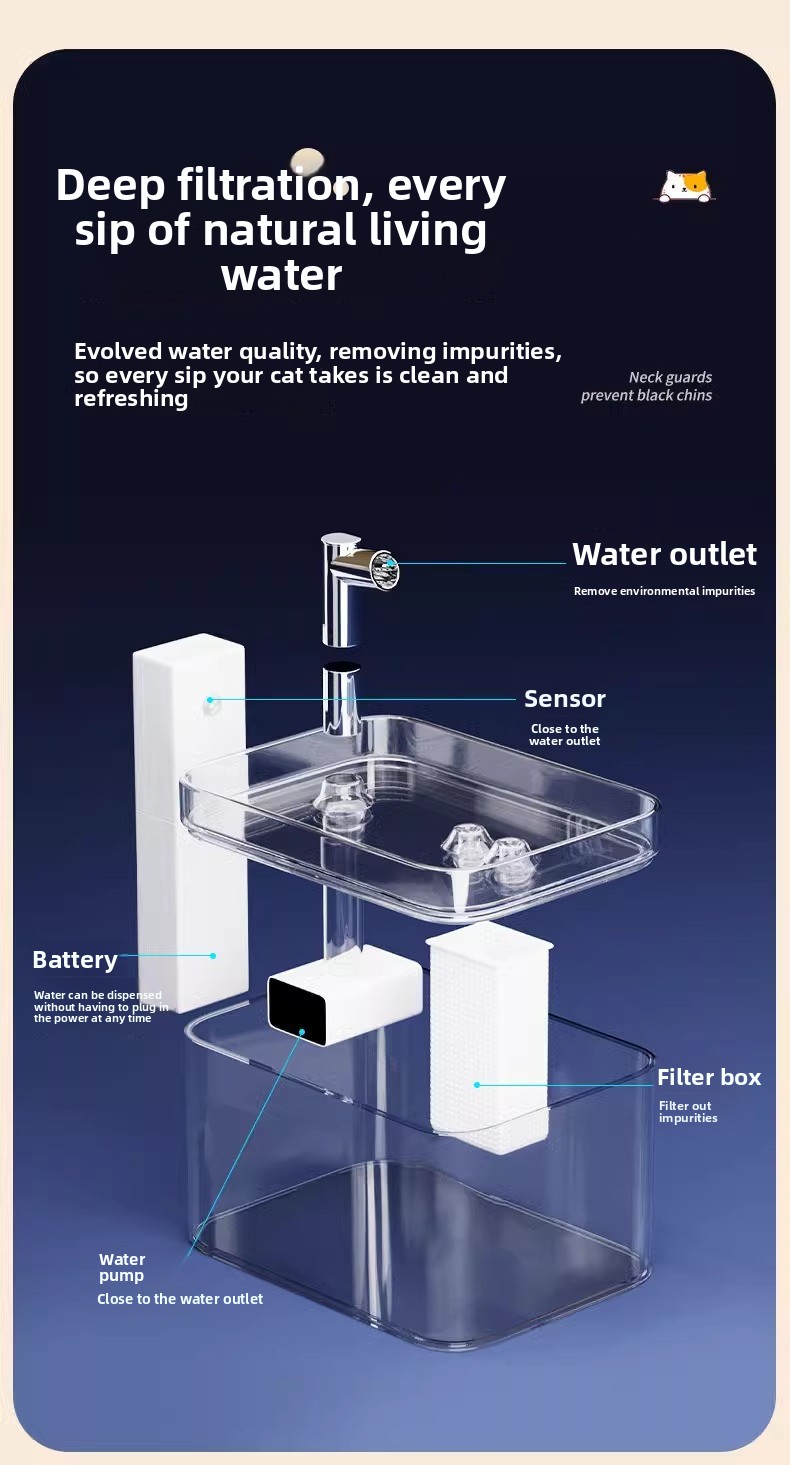 Deep filtration, every sip of natural living water

Evolved water quality, removing impurities, so every sip your cat takes is clean and refreshing

Neck guards prevent black chins

Water outlet
Remove environmental impurities

Sensor
Close to the water outlet

Battery
Water can be dispensed without having to plug in the power at any time

Filter box
Filter out impurities

Water pump
Close to the water outlet