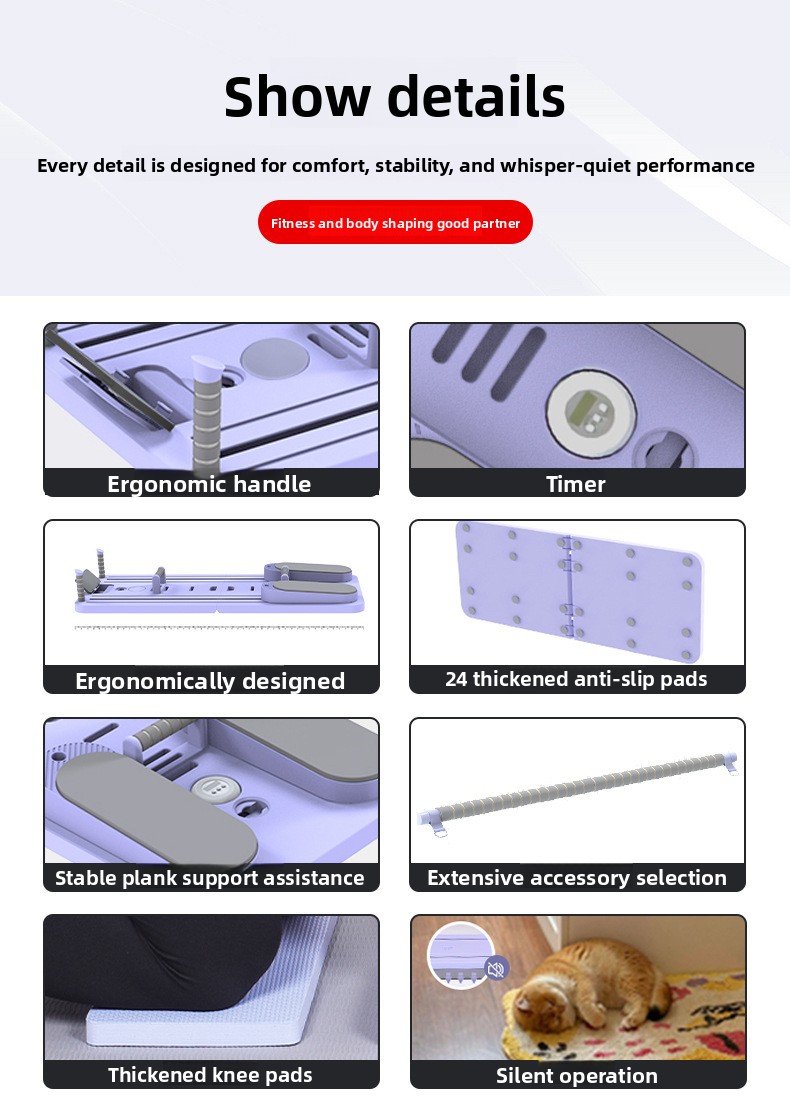 Show details

Every detail is designed for comfort, stability, and whisper-quiet performance

Fitness and body shaping good partner

Ergonomic handle

Timer

Ergonomically designed

24 thickened anti-slip pads

Stable plank support assistance

Extensive accessory selection

Thickened knee pads

Silent operation