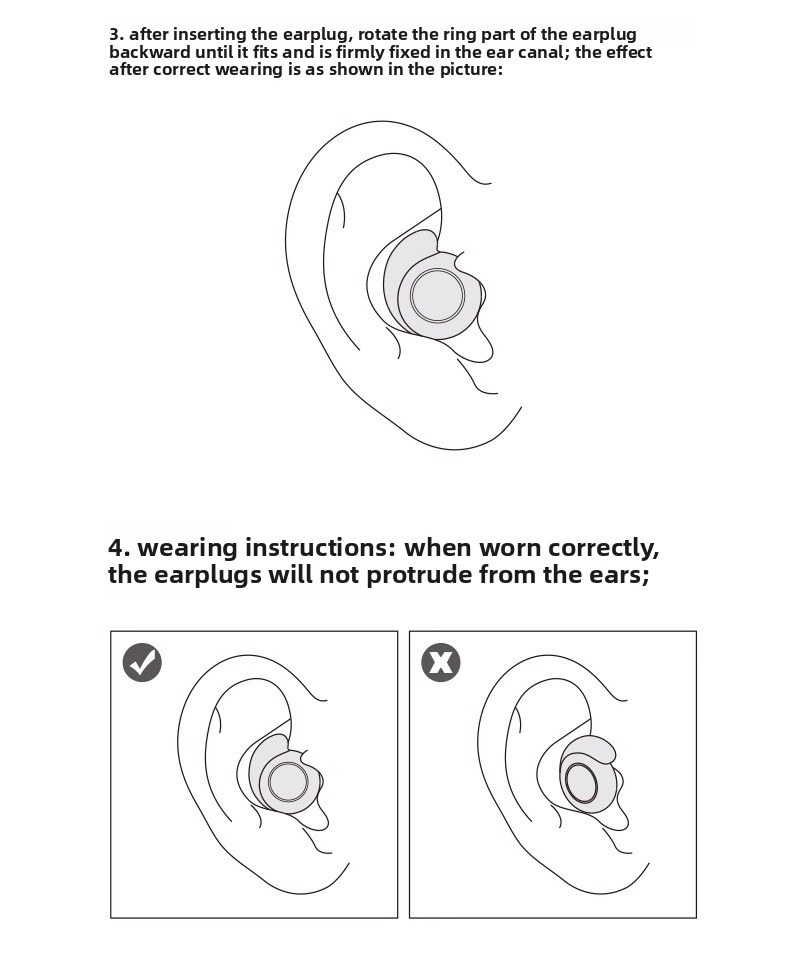 3. after inserting the earplug, rotate the ring part of the earplug backward until it fits and is firmly fixed in the ear canal; the effect after correct wearing is as shown in the picture:

4. wearing instructions: when worn correctly, the earplugs will not protrude from the ears;