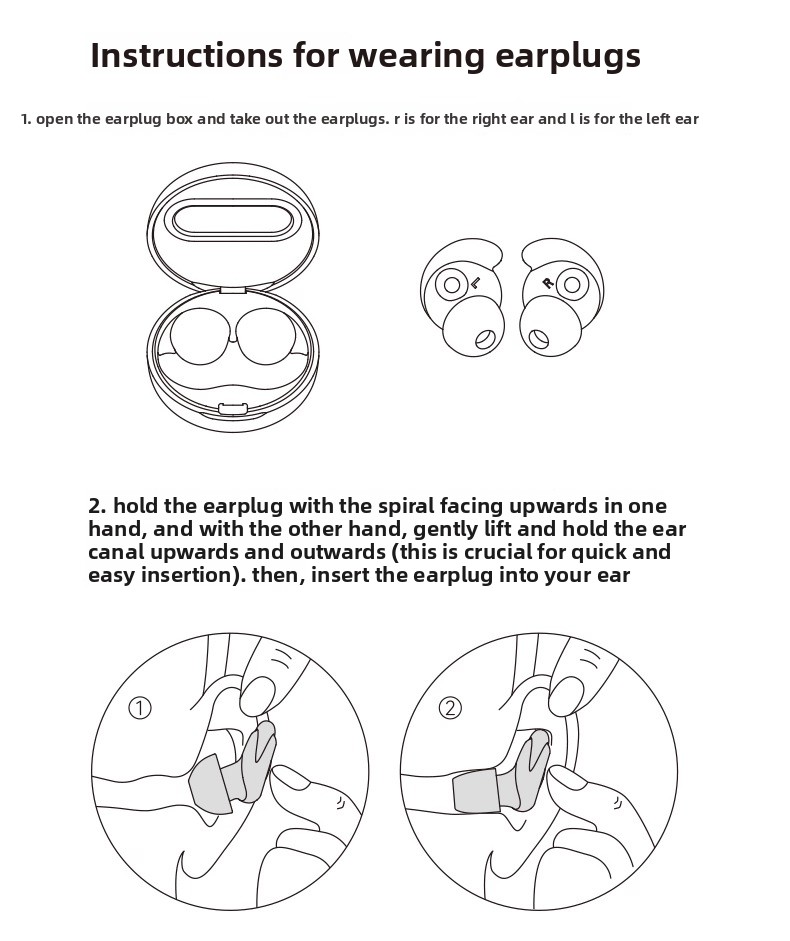 Instructions for wearing earplugs

1. open the earplug box and take out the earplugs. r is for the right ear and l is for the left ear

L R

2. hold the earplug with the spiral facing upwards in one hand, and with the other hand, gently lift and hold the ear canal upwards and outwards (this is crucial for quick and easy insertion). then, insert the earplug into your ear

①

②