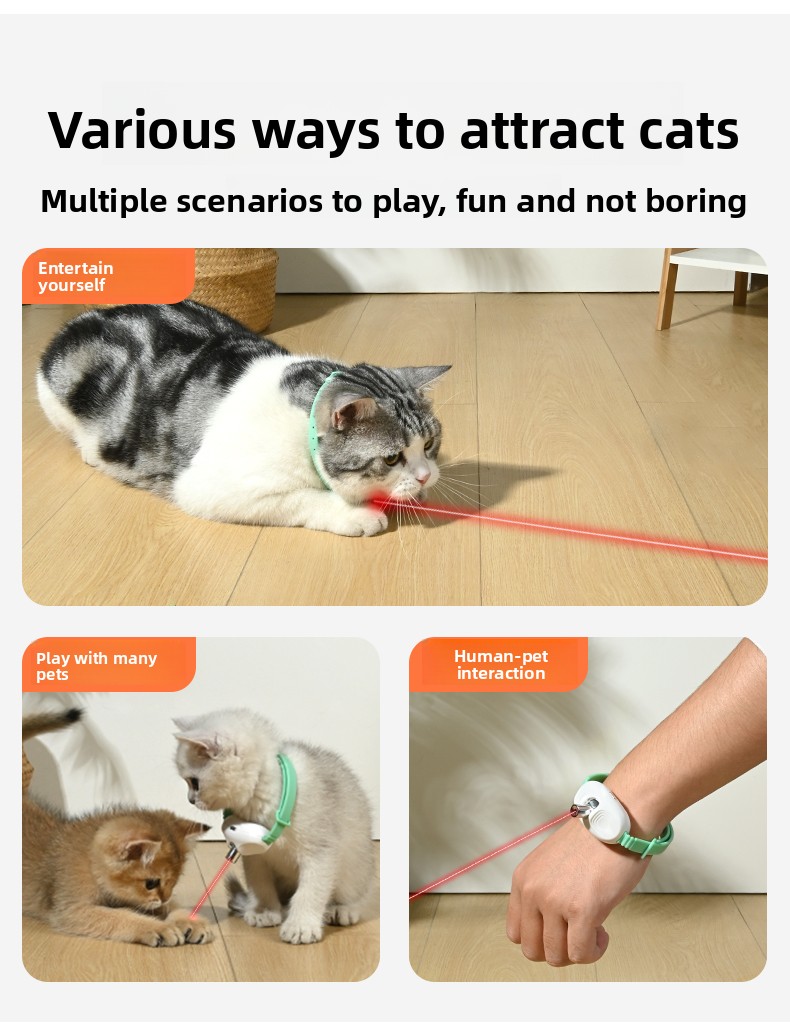 Various ways to attract cats

Multiple scenarios to play, fun and not boring

Entertain yourself

Play with many pets

Human-pet interaction