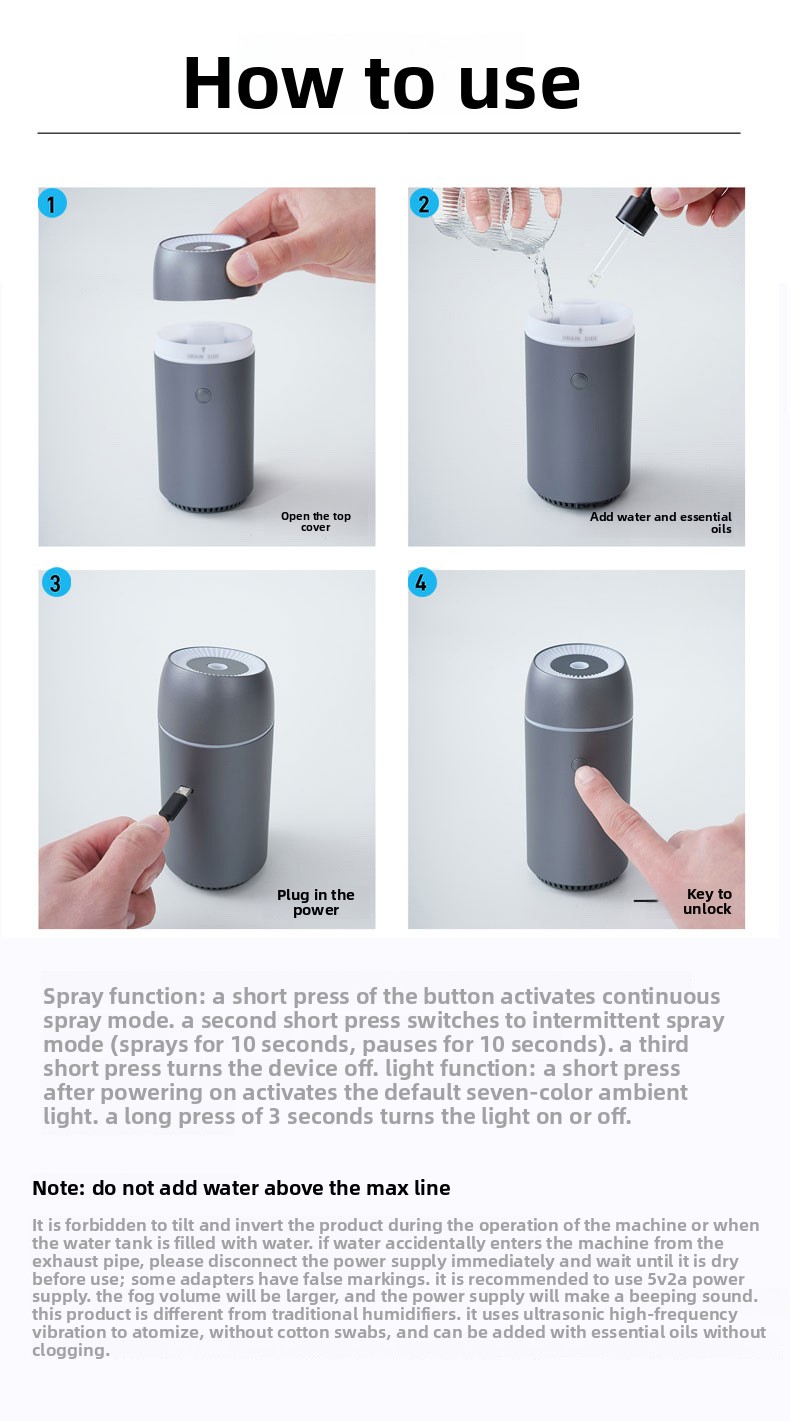 How to use

1

Open the top cover

2

Add water and essential oils

3

Plug in the power

4

Key to unlock

Spray function: a short press of the button activates continuous spray mode. a second short press switches to intermittent spray mode (sprays for 10 seconds, pauses for 10 seconds). a third short press turns the device off. light function: a short press after powering on activates the default seven-color ambient light. a long press of 3 seconds turns the light on or off.

Note: do not add water above the max line

It is forbidden to tilt and invert the product during the operation of the machine or when the water tank is filled with water. if water accidentally enters the machine from the exhaust pipe, please disconnect the power supply immediately and wait until it is dry before use; some adapters have false markings. it is recommended to use 5v2a power supply. the fog volume will be larger, and the power supply will make a beeping sound. this product is different from traditional humidifiers. it uses ultrasonic high-frequency vibration to atomize, without cotton swabs, and can be added with essential oils without clogging.