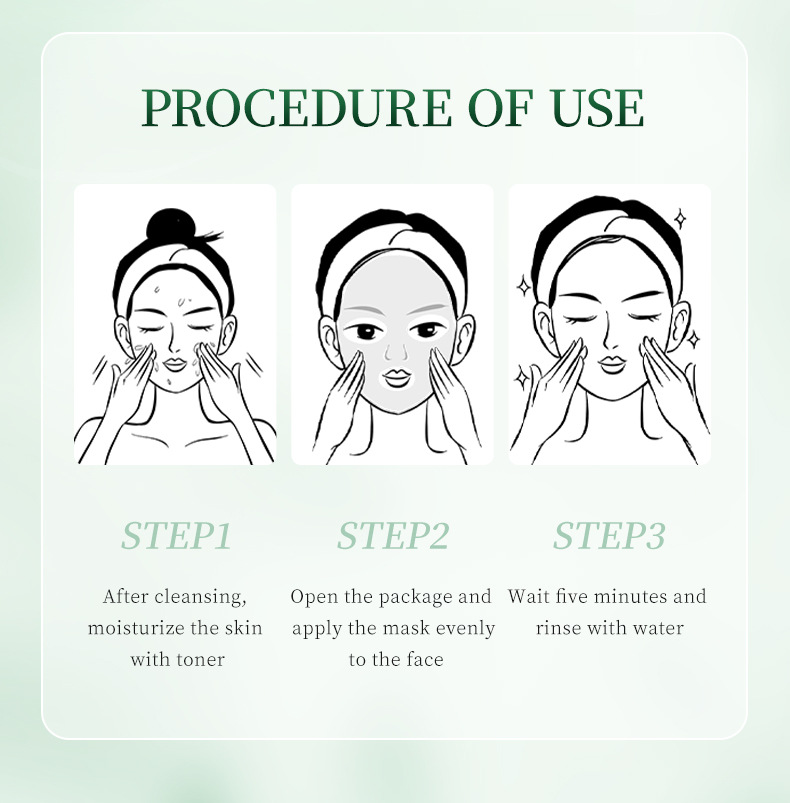 PROCEDURE OF USE

STEP1

After cleansing, moisturize the skin with toner

STEP2

Open the package and apply the mask evenly to the face

STEP3

Wait five minutes and rinse with water