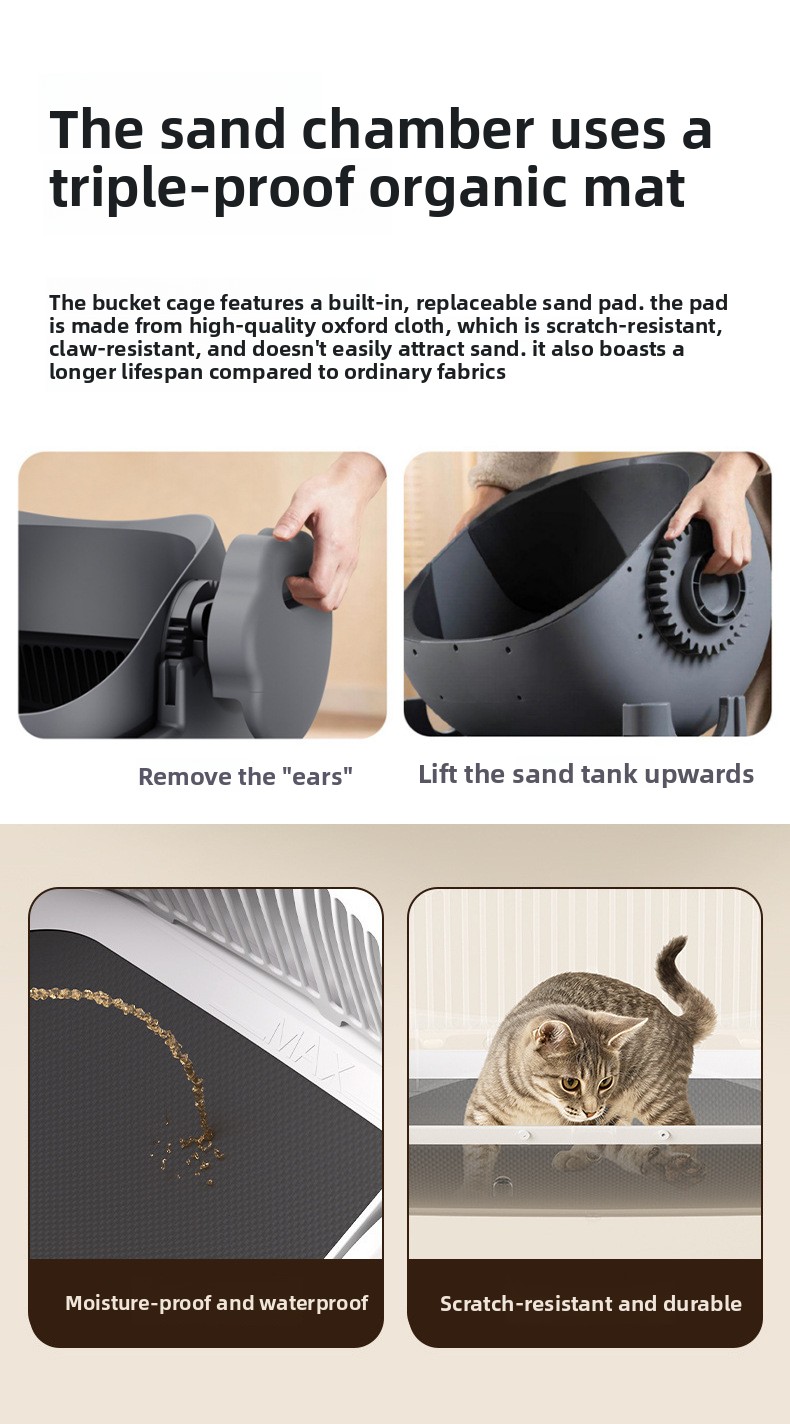 The sand chamber uses a triple-proof organic mat

The bucket cage features a built-in, replaceable sand pad. the pad is made from high-quality oxford cloth, which is scratch-resistant, claw-resistant, and doesn't easily attract sand. it also boasts a longer lifespan compared to ordinary fabrics

Remove the "ears"

Lift the sand tank upwards

MAX

Moisture-proof and waterproof

Scratch-resistant and durable