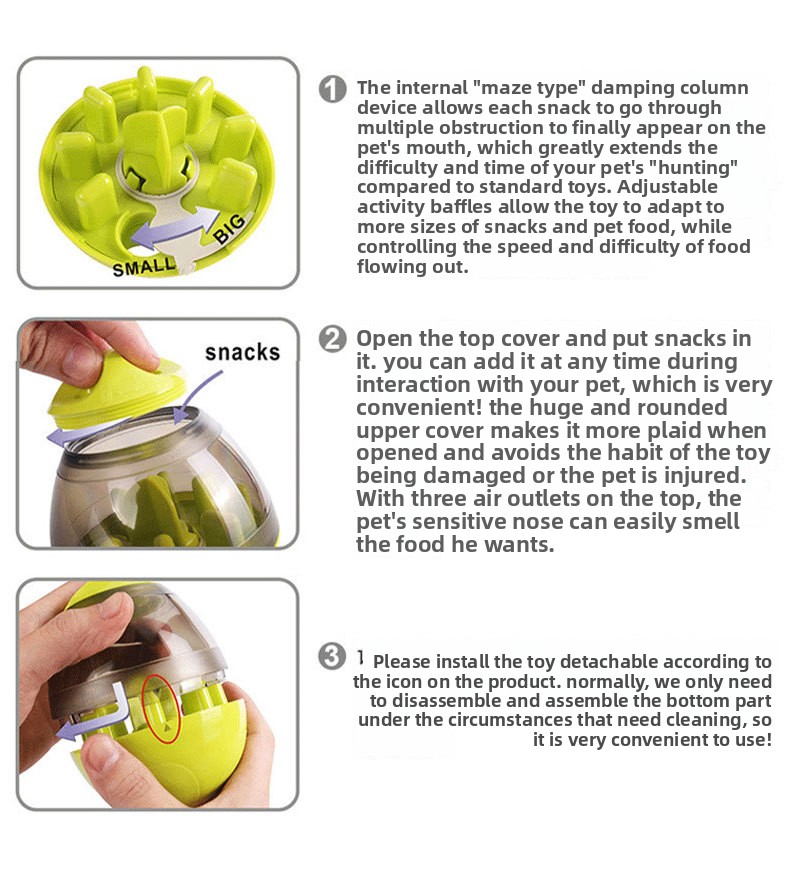 SMALL BIG

1 The internal "maze type" damping column device allows each snack to go through multiple obstruction to finally appear on the pet's mouth, which greatly extends the difficulty and time of your pet's "hunting" compared to standard toys. Adjustable activity baffles allow the toy to adapt to more sizes of snacks and pet food, while controlling the speed and difficulty of food flowing out.

snacks

2 Open the top cover and put snacks in it. you can add it at any time during interaction with your pet, which is very convenient! the huge and rounded upper cover makes it more plaid when opened and avoids the habit of the toy being damaged or the pet is injured. With three air outlets on the top, the pet's sensitive nose can easily smell the food he wants.

3 1 Please install the toy detachable according to the icon on the product. normally, we only need to disassemble and assemble the bottom part under the circumstances that need cleaning, so it is very convenient to use!