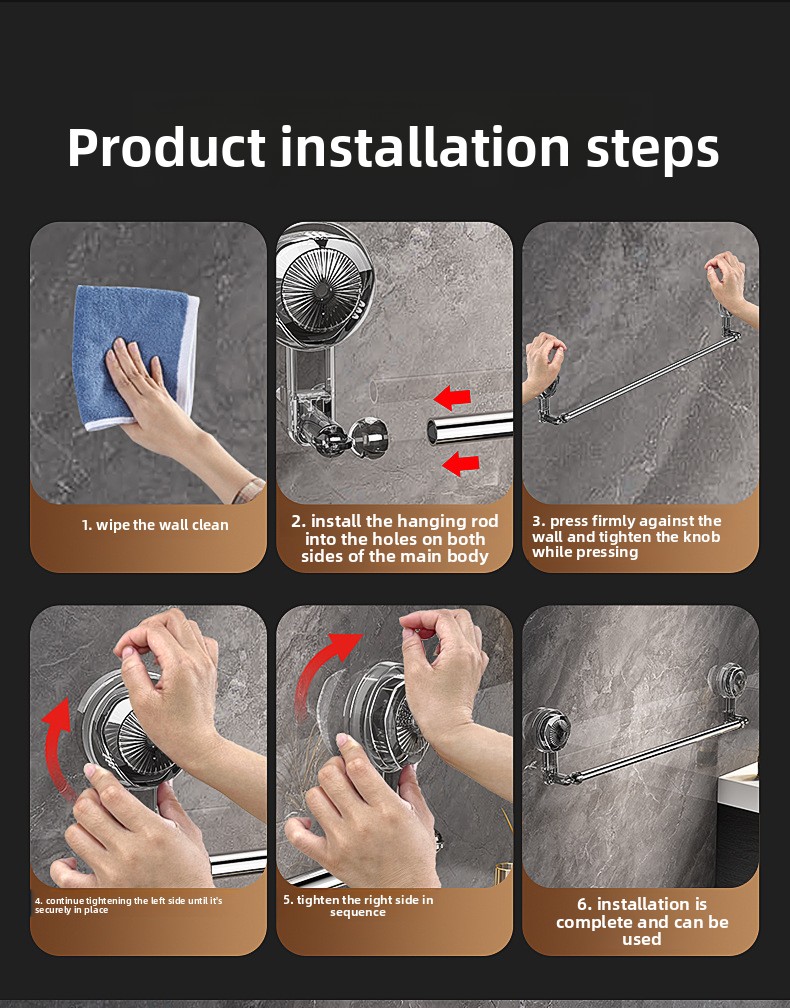 Product installation steps

1. wipe the wall clean

2. install the hanging rod into the holes on both sides of the main body

3. press firmly against the wall and tighten the knob while pressing

4. continue tightening the left side until it's securely in place

5. tighten the right side in sequence

6. installation is complete and can be used