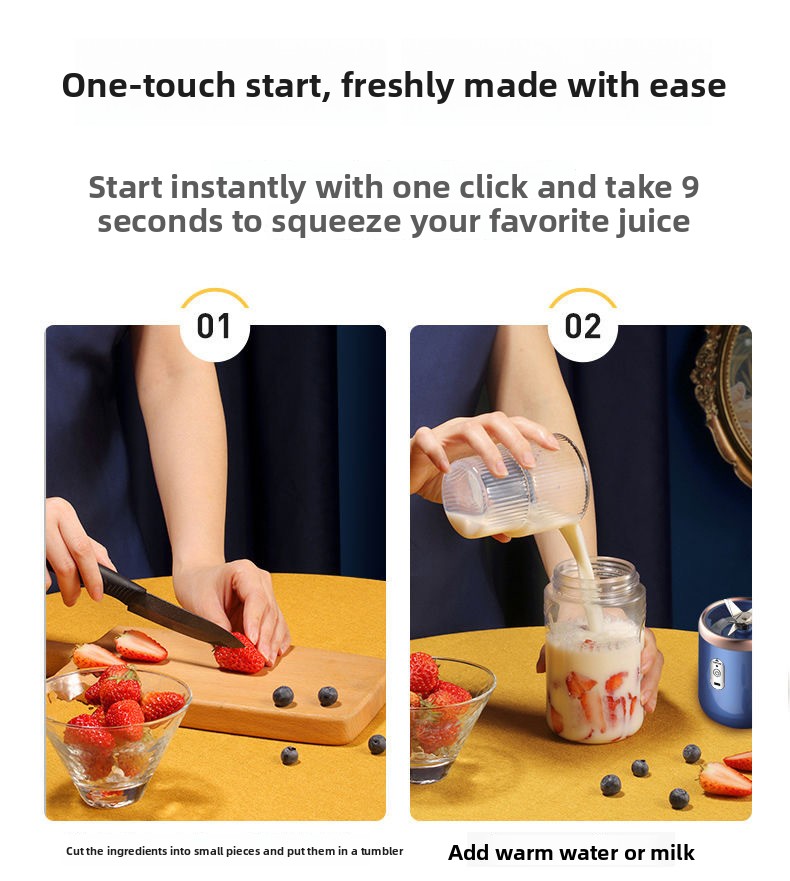 One-touch start, freshly made with ease

Start instantly with one click and take 9 seconds to squeeze your favorite juice

01

02

Cut the ingredients into small pieces and put them in a tumbler

Add warm water or milk