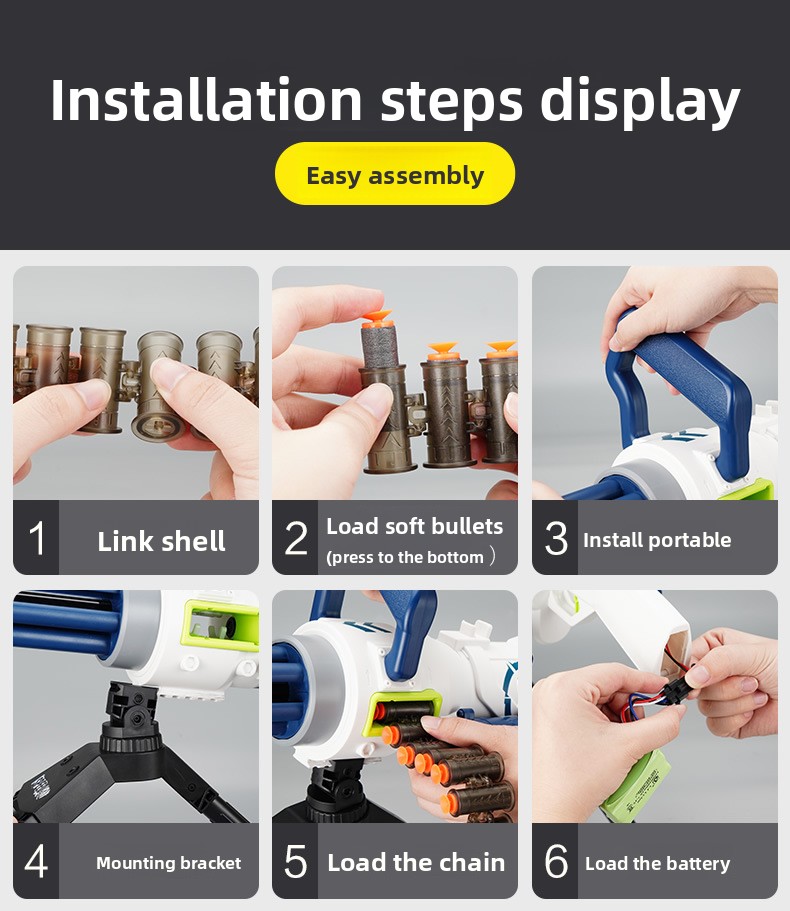 Installation steps display

Easy assembly

1 Link shell

2 Load soft bullets (press to the bottom )

3 Install portable

4 Mounting bracket

5 Load the chain

6 Load the battery