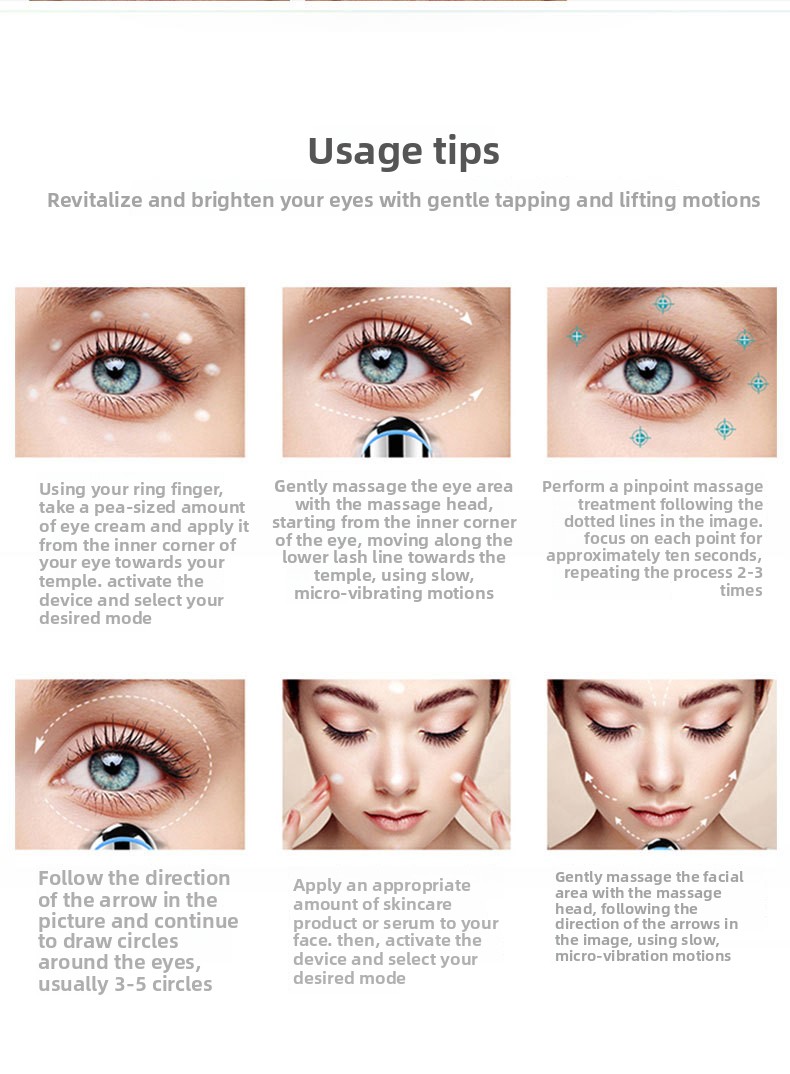 Usage tips

Revitalize and brighten your eyes with gentle tapping and lifting motions

Using your ring finger, take a pea-sized amount of eye cream and apply it from the inner corner of your eye towards your temple. activate the device and select your desired mode

Gently massage the eye area with the massage head, starting from the inner corner of the eye, moving along the lower lash line towards the temple, using slow, micro-vibrating motions

Perform a pinpoint massage treatment following the dotted lines in the image. focus on each point for approximately ten seconds, repeating the process 2-3 times

Follow the direction of the arrow in the picture and continue to draw circles around the eyes, usually 3-5 circles

Apply an appropriate amount of skincare product or serum to your face. then, activate the device and select your desired mode

Gently massage the facial area with the massage head, following the direction of the arrows in the image, using slow, micro-vibration motions