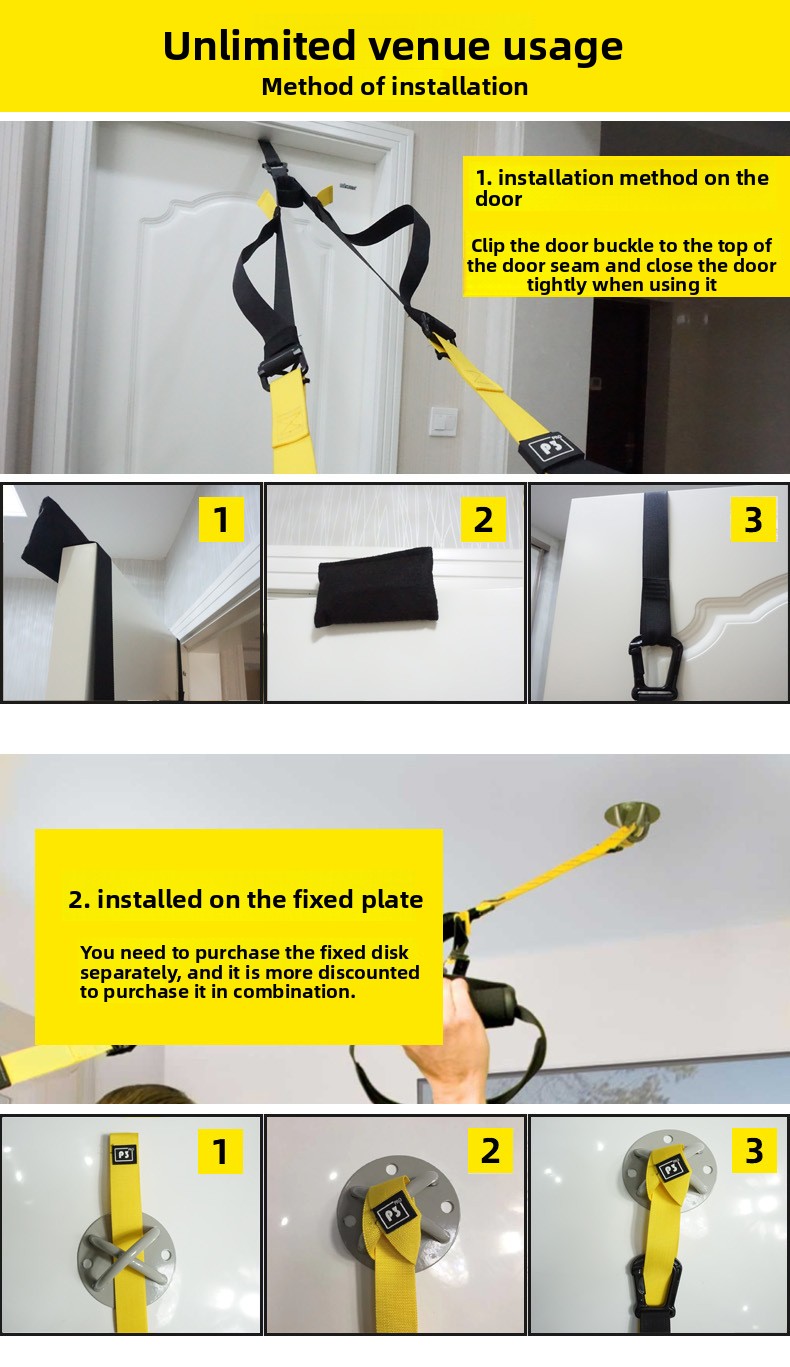 Unlimited venue usage
Method of installation

1. installation method on the door

Clip the door buckle to the top of the door seam and close the door tightly when using it

P3

1

2

3

2. installed on the fixed plate

You need to purchase the fixed disk separately, and it is more discounted to purchase it in combination.

P3

1

P3

2

P3

3