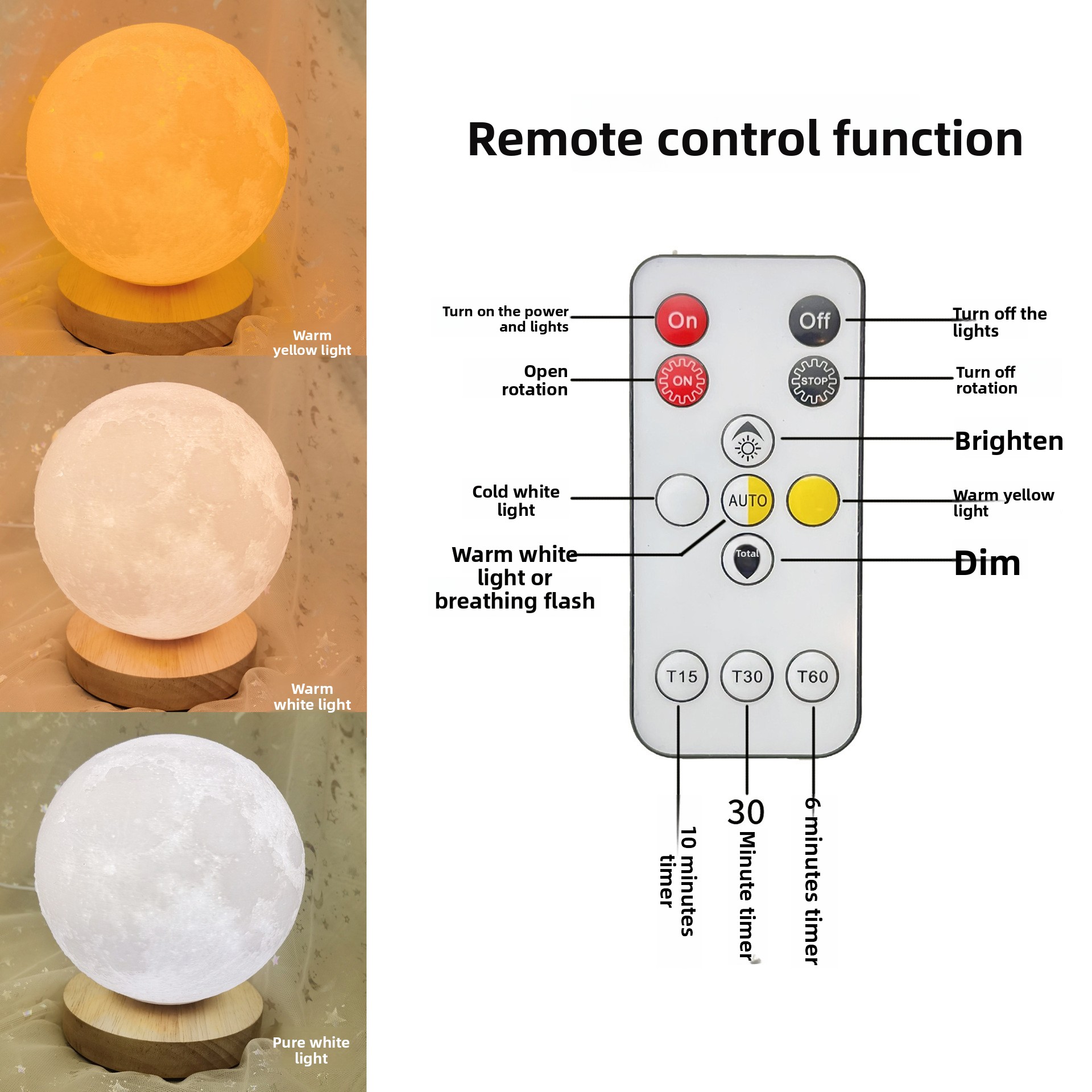 Warm yellow light

Warm white light

Pure white light

Remote control function

Turn on the power and lights

On

Off

Turn off the lights

Open rotation

ON

STOP

Turn off rotation

Brighten

Cold white light

AUTO

Warm yellow light

Warm white light or breathing flash

Total

Dim

T15

T30

T60

10 minutes timer

30 Minute timer

6 minutes timer