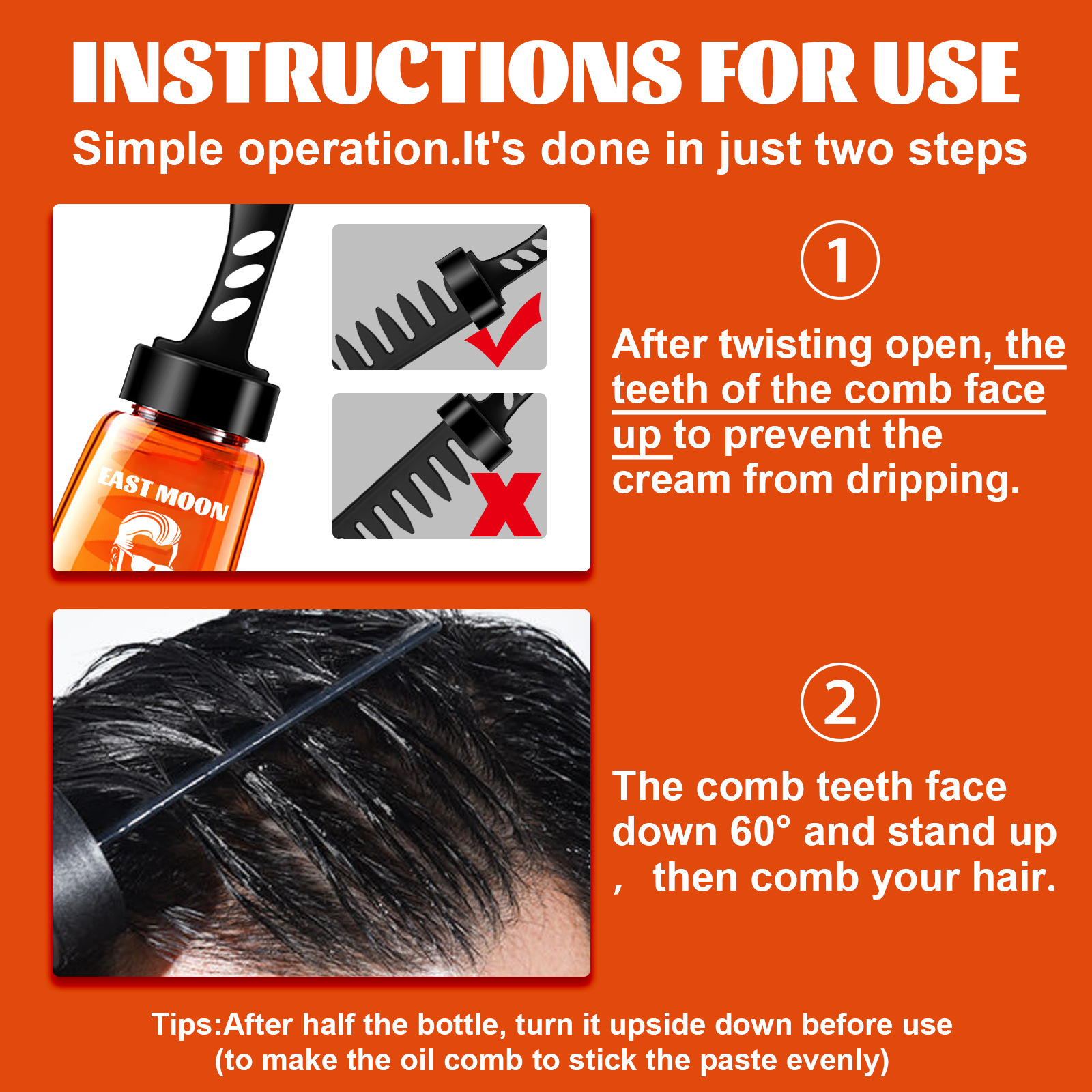 INSTRUCTIONS FOR USE

Simple operation.It's done in just two steps

EAST MOON

①

After twisting open, the teeth of the comb face up to prevent the cream from dripping.

②

The comb teeth face down 60° and stand up ， then comb your hair.

Tips:After half the bottle, turn it upside down before use (to make the oil comb to stick the paste evenly)