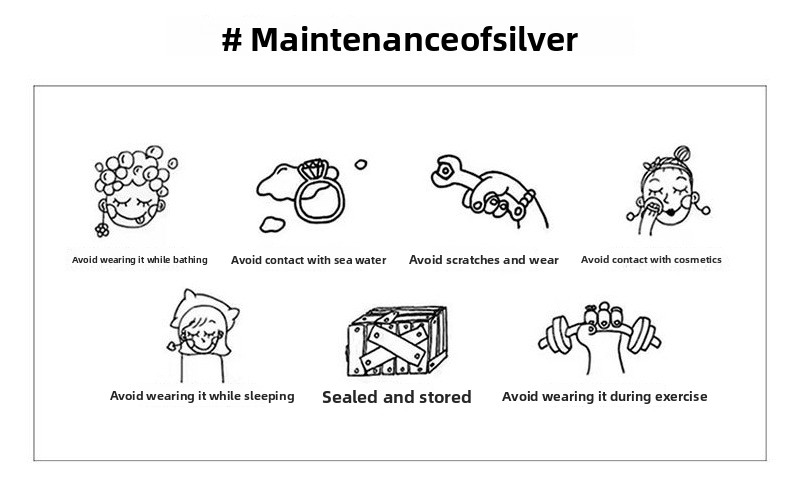 # Maintenanceofsilver

Avoid wearing it while bathing

Avoid contact with sea water

Avoid scratches and wear

Avoid contact with cosmetics

Avoid wearing it while sleeping

Sealed and stored

Avoid wearing it during exercise