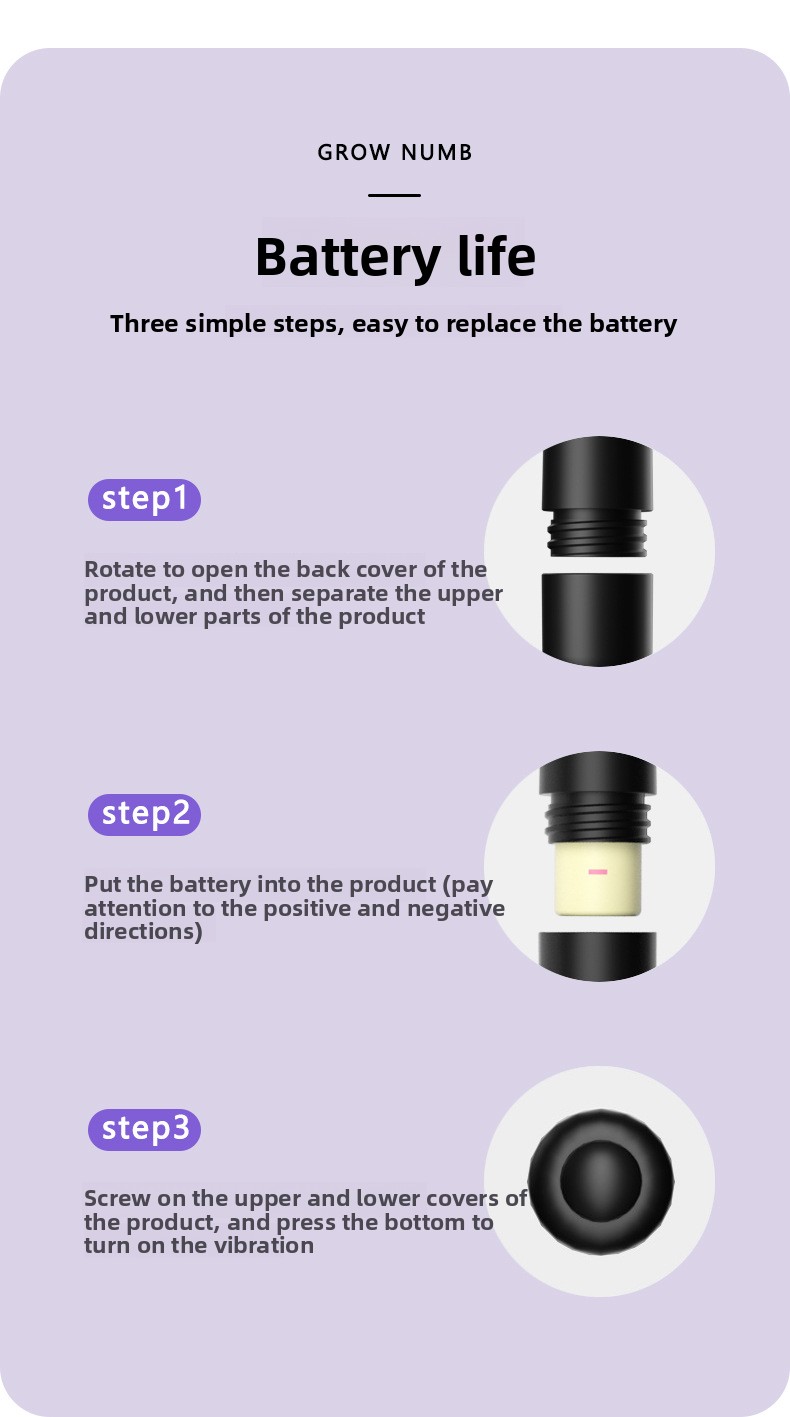 GROW NUMB

Battery life

Three simple steps, easy to replace the battery

step1

Rotate to open the back cover of the product, and then separate the upper and lower parts of the product

step2

Put the battery into the product (pay attention to the positive and negative directions)

step3

Screw on the upper and lower covers of the product, and press the bottom to turn on the vibration