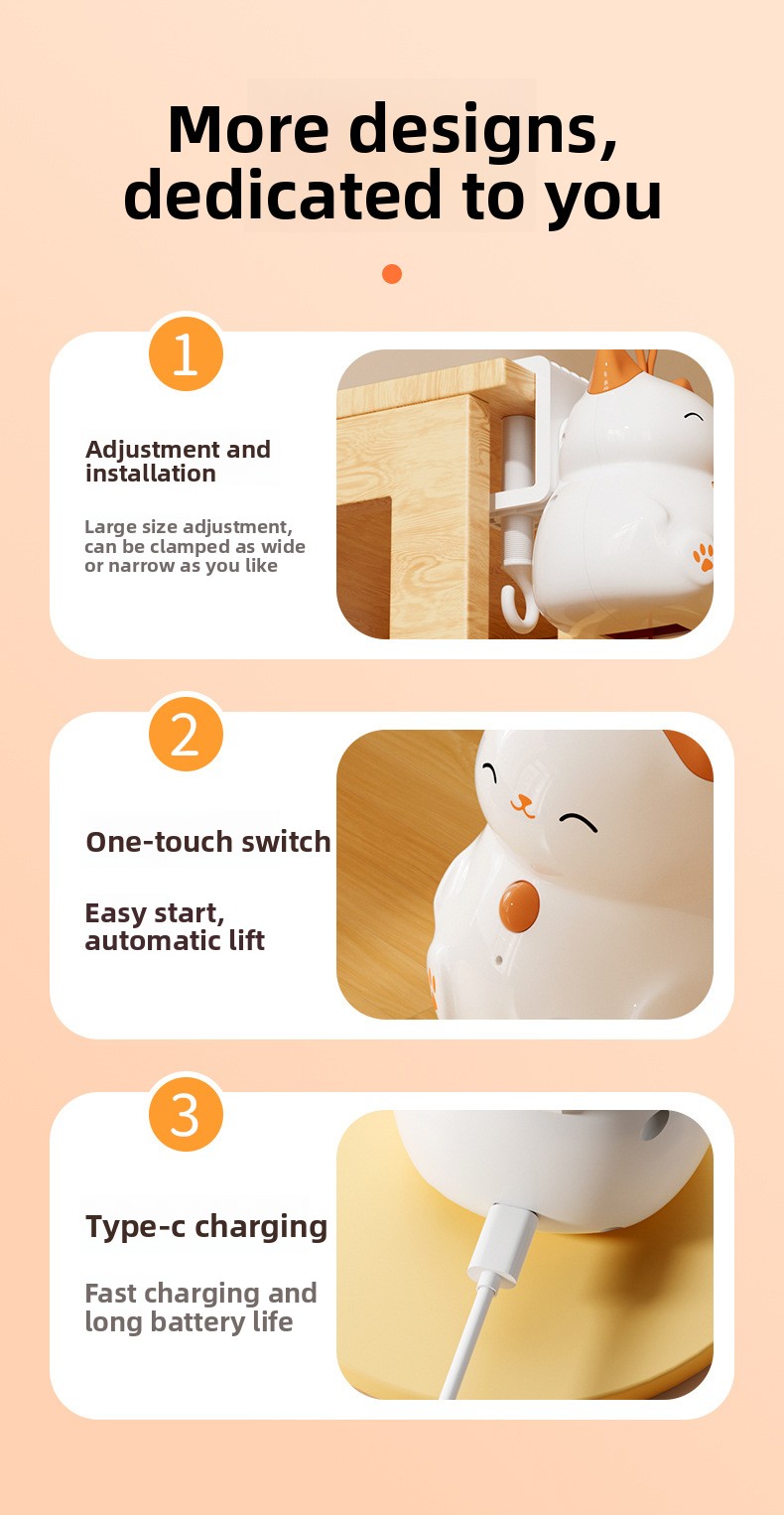 More designs, dedicated to you

1

Adjustment and installation

Large size adjustment, can be clamped as wide or narrow as you like

2

One-touch switch

Easy start, automatic lift

3

Type-c charging

Fast charging and long battery life