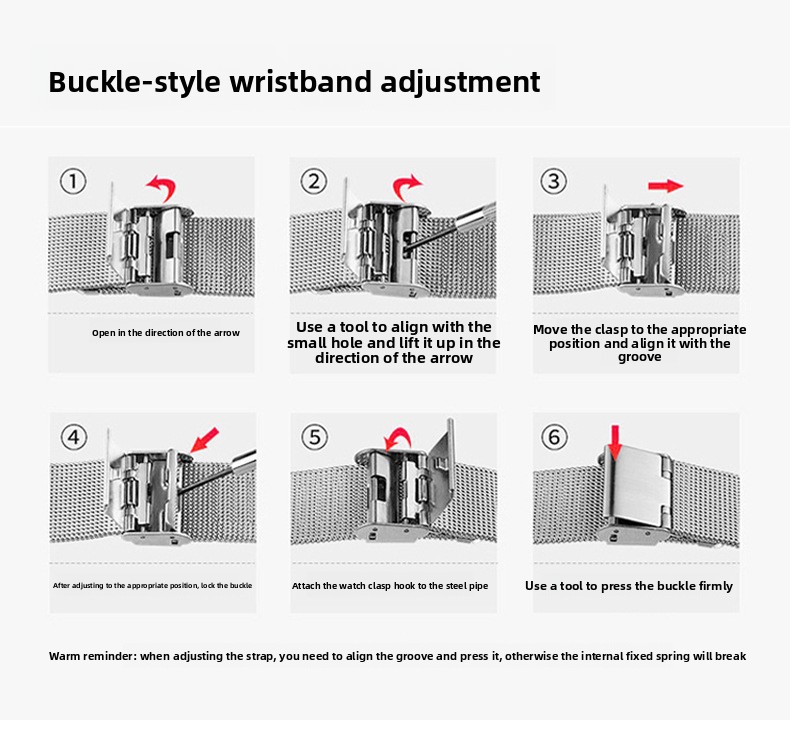 Buckle-style wristband adjustment

①

Open in the direction of the arrow

②

Use a tool to align with the small hole and lift it up in the direction of the arrow

③

Move the clasp to the appropriate position and align it with the groove

④

After adjusting to the appropriate position, lock the buckle

⑤

Attach the watch clasp hook to the steel pipe

⑥

Use a tool to press the buckle firmly

Warm reminder: when adjusting the strap, you need to align the groove and press it, otherwise the internal fixed spring will break