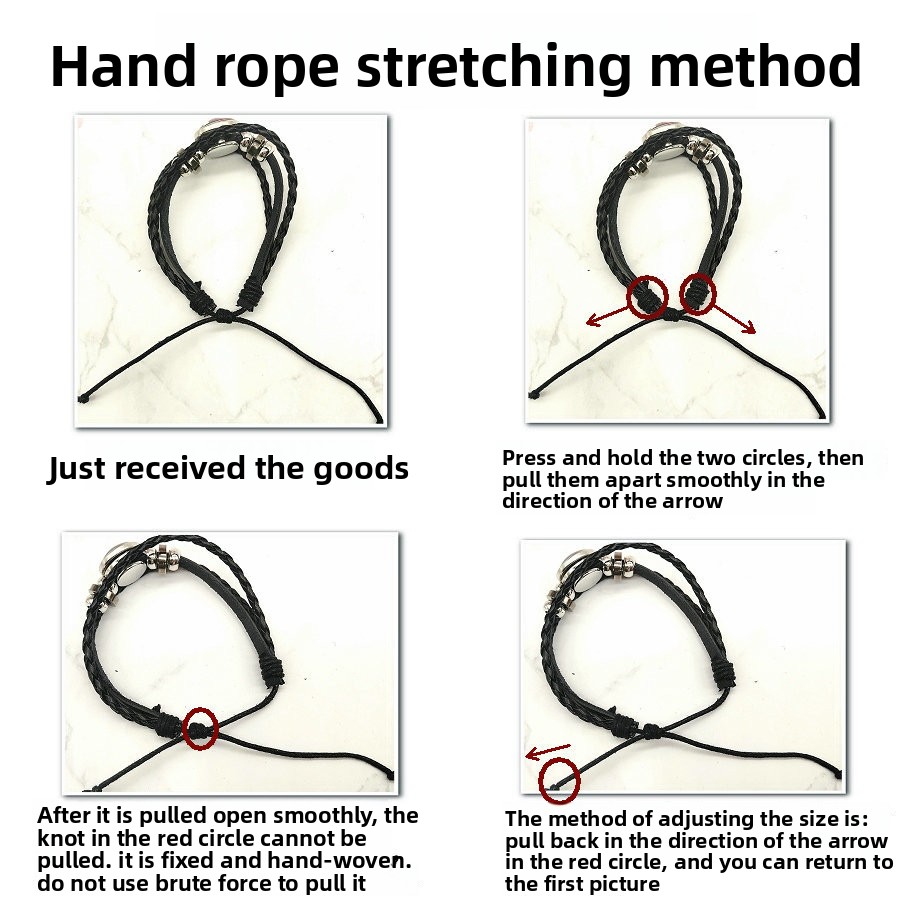 Hand rope stretching method

Just received the goods

Press and hold the two circles, then pull them apart smoothly in the direction of the arrow

After it is pulled open smoothly, the knot in the red circle cannot be pulled. it is fixed and hand-woven. do not use brute force to pull it

The method of adjusting the size is: pull back in the direction of the arrow in the red circle, and you can return to the first picture