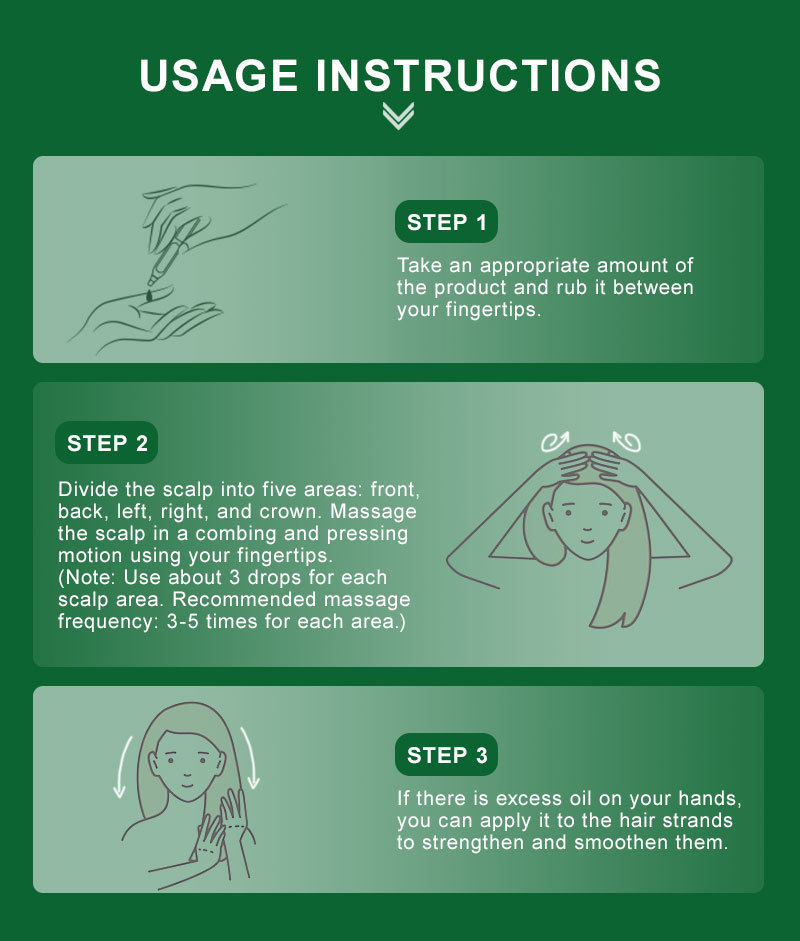 USAGE INSTRUCTIONS

STEP 1

Take an appropriate amount of the product and rub it between your fingertips.

STEP 2

Divide the scalp into five areas: front, back, left, right, and crown. Massage the scalp in a combing and pressing motion using your fingertips.
(Note: Use about 3 drops for each scalp area. Recommended massage frequency: 3-5 times for each area.)

STEP 3

If there is excess oil on your hands, you can apply it to the hair strands to strengthen and smoothen them.