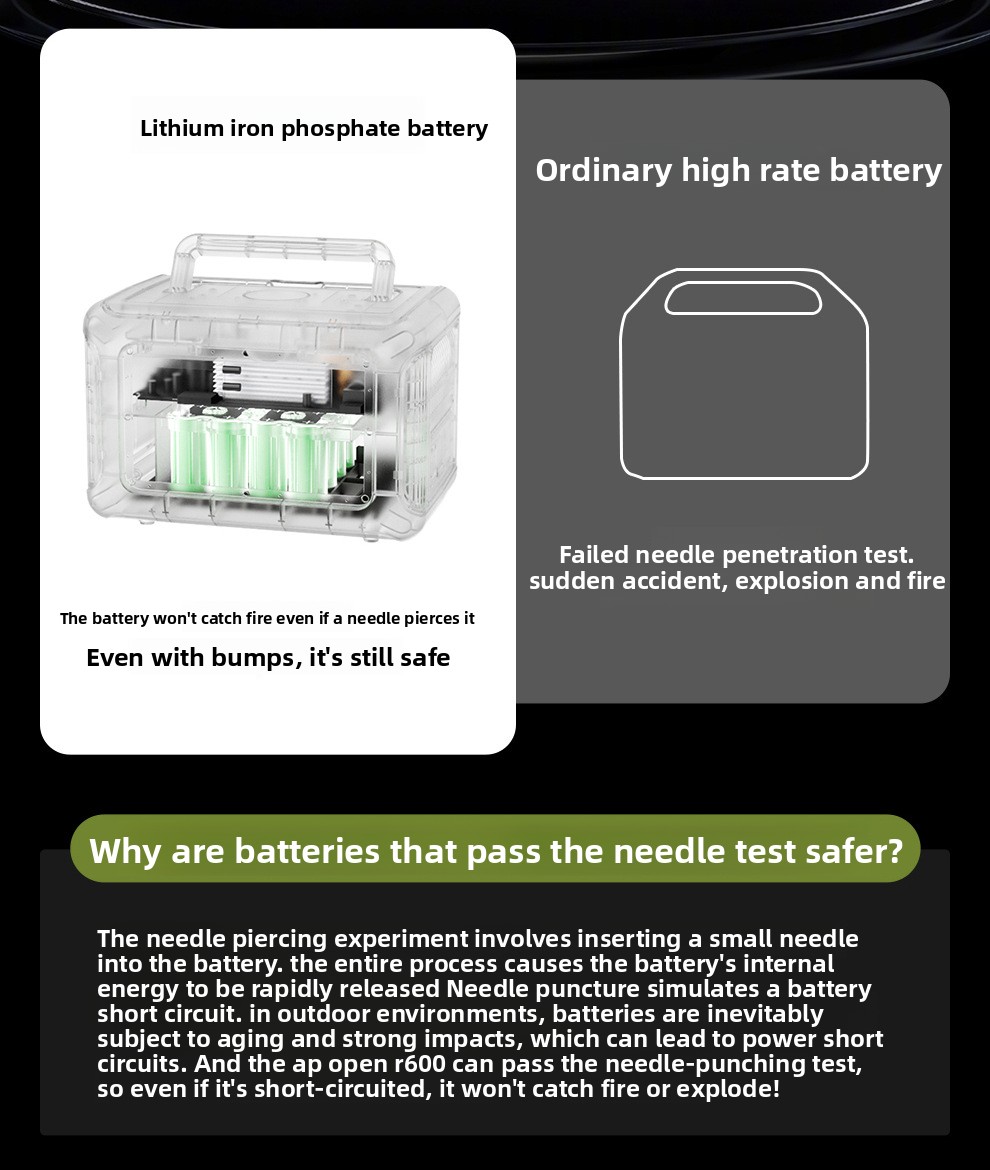 Lithium iron phosphate battery

The battery won't catch fire even if a needle pierces it

Even with bumps, it's still safe

Ordinary high rate battery

Failed needle penetration test. sudden accident, explosion and fire

Why are batteries that pass the needle test safer?

The needle piercing experiment involves inserting a small needle into the battery. the entire process causes the battery's internal energy to be rapidly released Needle puncture simulates a battery short circuit. in outdoor environments, batteries are inevitably subject to aging and strong impacts, which can lead to power short circuits. And the ap open r600 can pass the needle-punching test, so even if it's short-circuited, it won't catch fire or explode!