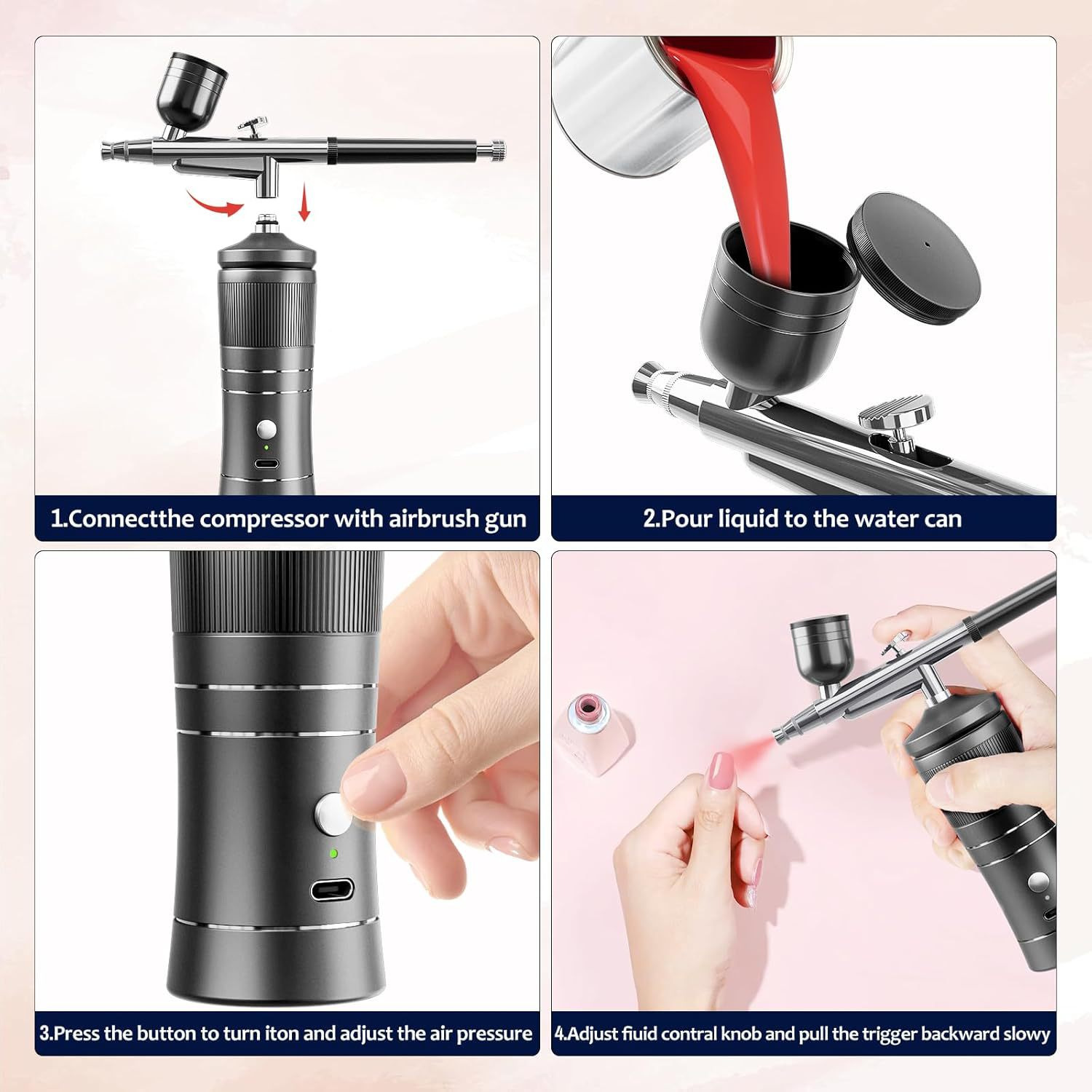 1.Connectthe compressor with airbrush gun

2.Pour liquid to the water can

3.Press the button to turn iton and adjust the air pressure

4.Adjust fiuid contral knob and pull the trigger backward slowy