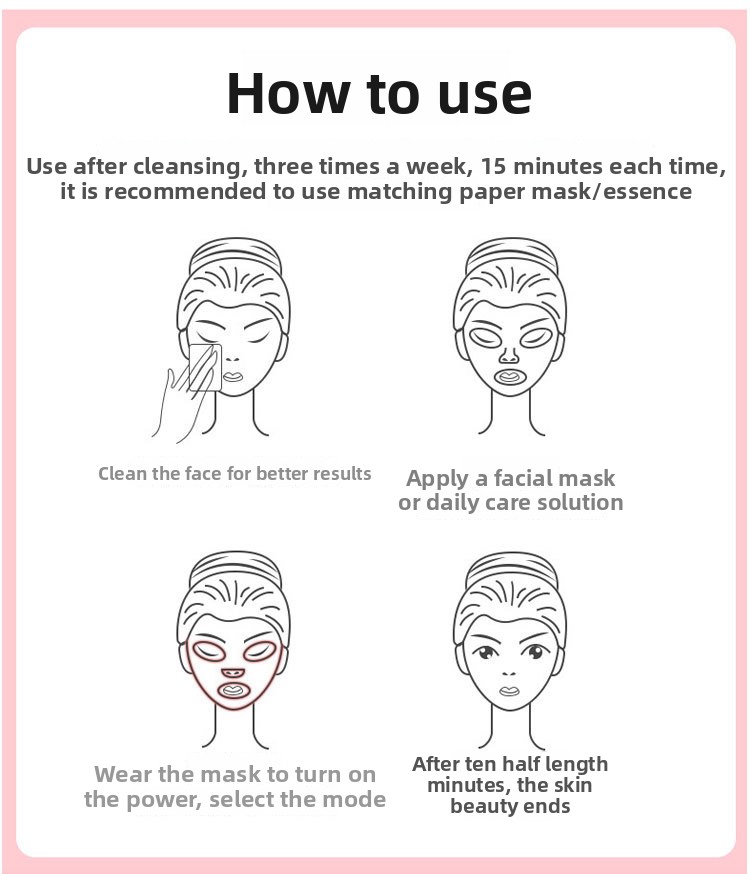 How to use

Use after cleansing, three times a week, 15 minutes each time, it is recommended to use matching paper mask/essence

Clean the face for better results

Apply a facial mask or daily care solution

Wear the mask to turn on the power, select the mode

After ten half length minutes, the skin beauty ends