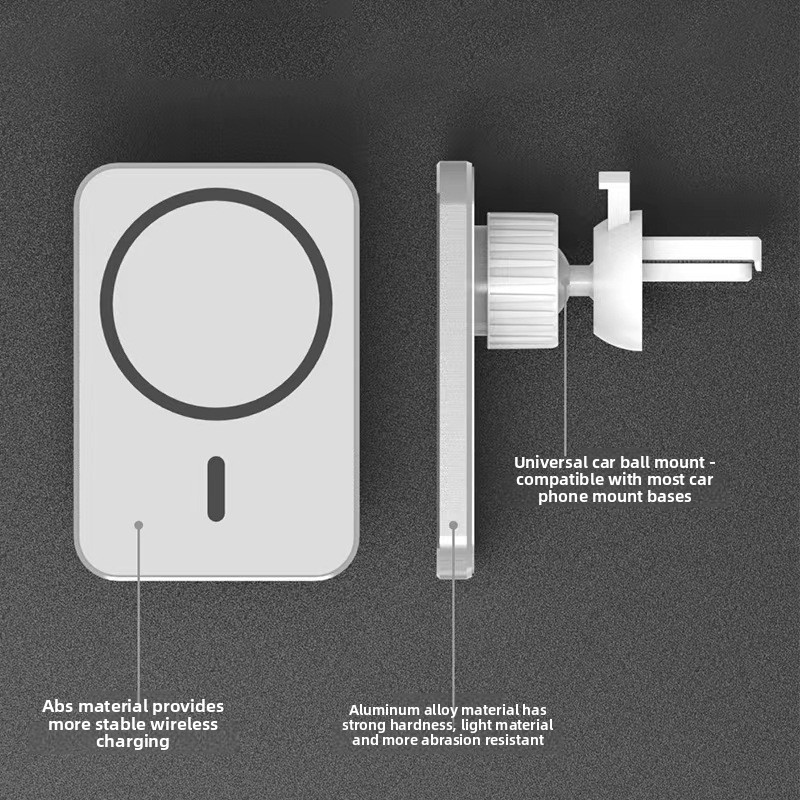 Universal car ball mount - compatible with most car phone mount bases

Abs material provides more stable wireless charging

Aluminum alloy material has strong hardness, light material and more abrasion resistant