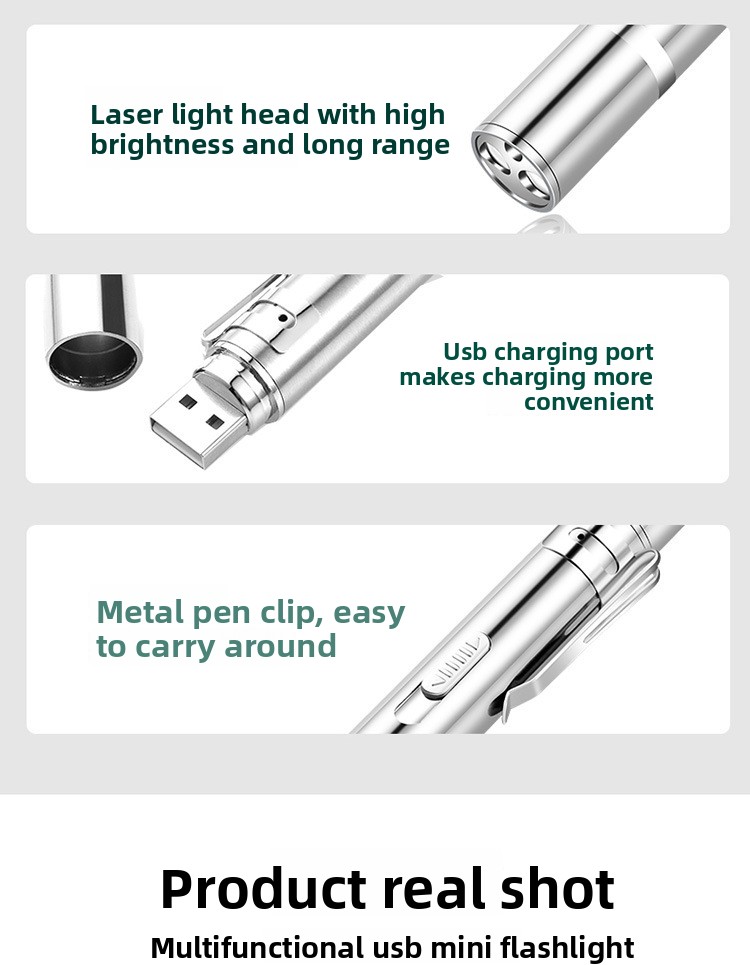 Laser light head with high brightness and long range

Usb charging port makes charging more convenient

Metal pen clip, easy to carry around

Product real shot

Multifunctional usb mini flashlight