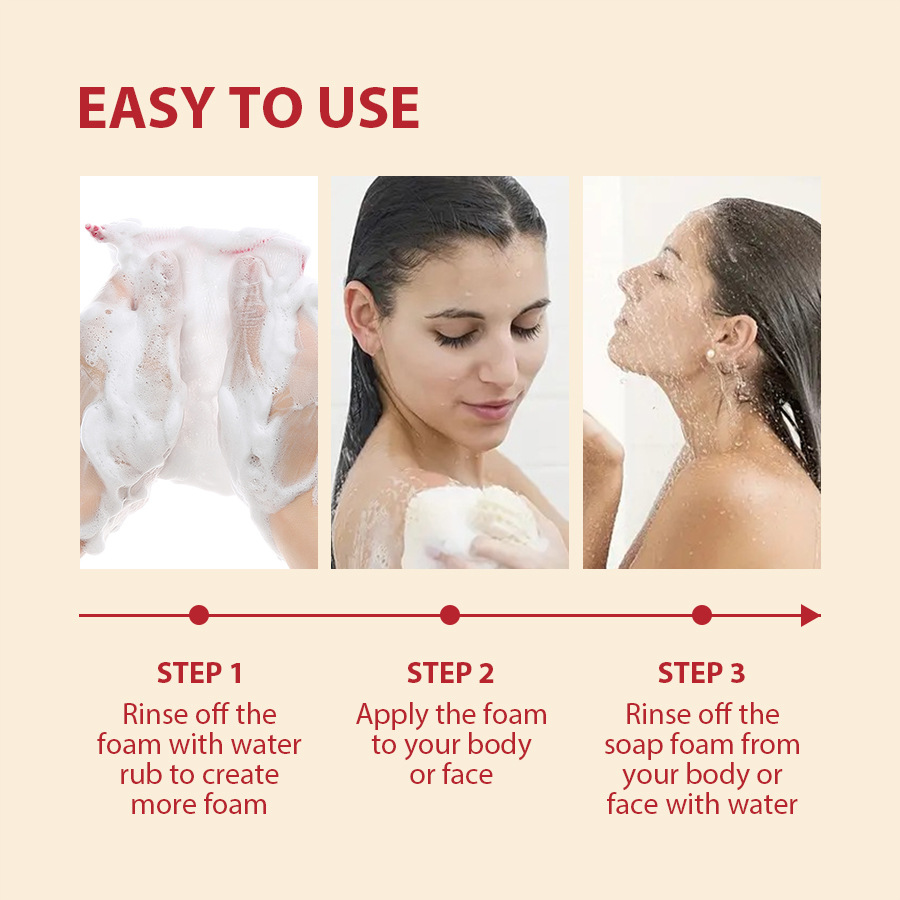 EASY TO USE

STEP 1
Rinse off the foam with water rub to create more foam

STEP 2
Apply the foam to your body or face

STEP 3
Rinse off the soap foam from your body or face with water