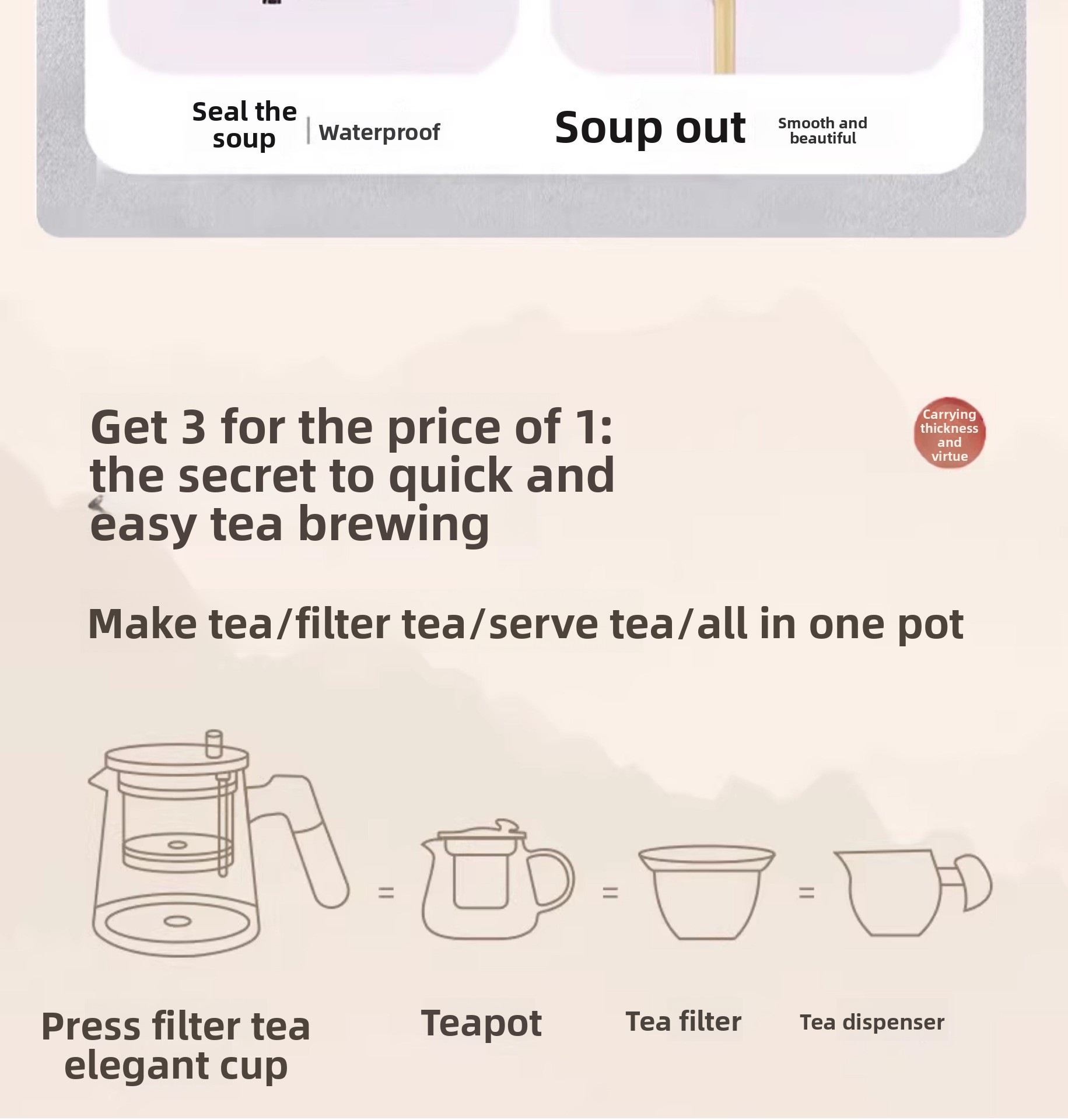 Seal the soup | Waterproof

Soup out Smooth and beautiful

Get 3 for the price of 1: the secret to quick and easy tea brewing

Carrying thickness and virtue

Make tea/filter tea/serve tea/all in one pot

=

=

=

Press filter tea elegant cup

Teapot

Tea filter

Tea dispenser