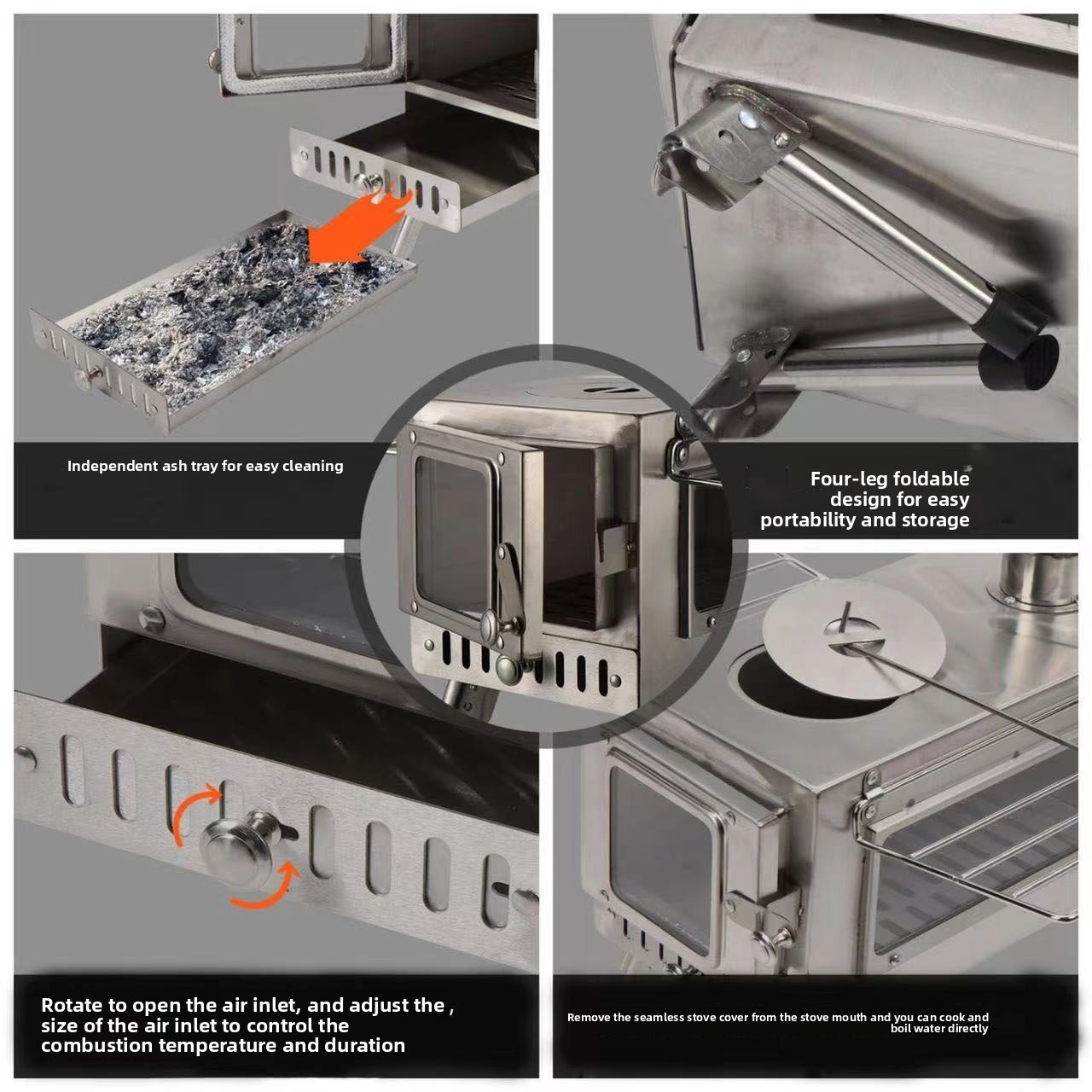 Independent ash tray for easy cleaning

Four-leg foldable design for easy portability and storage

Rotate to open the air inlet, and adjust the , size of the air inlet to control the combustion temperature and duration

Remove the seamless stove cover from the stove mouth and you can cook and boil water directly