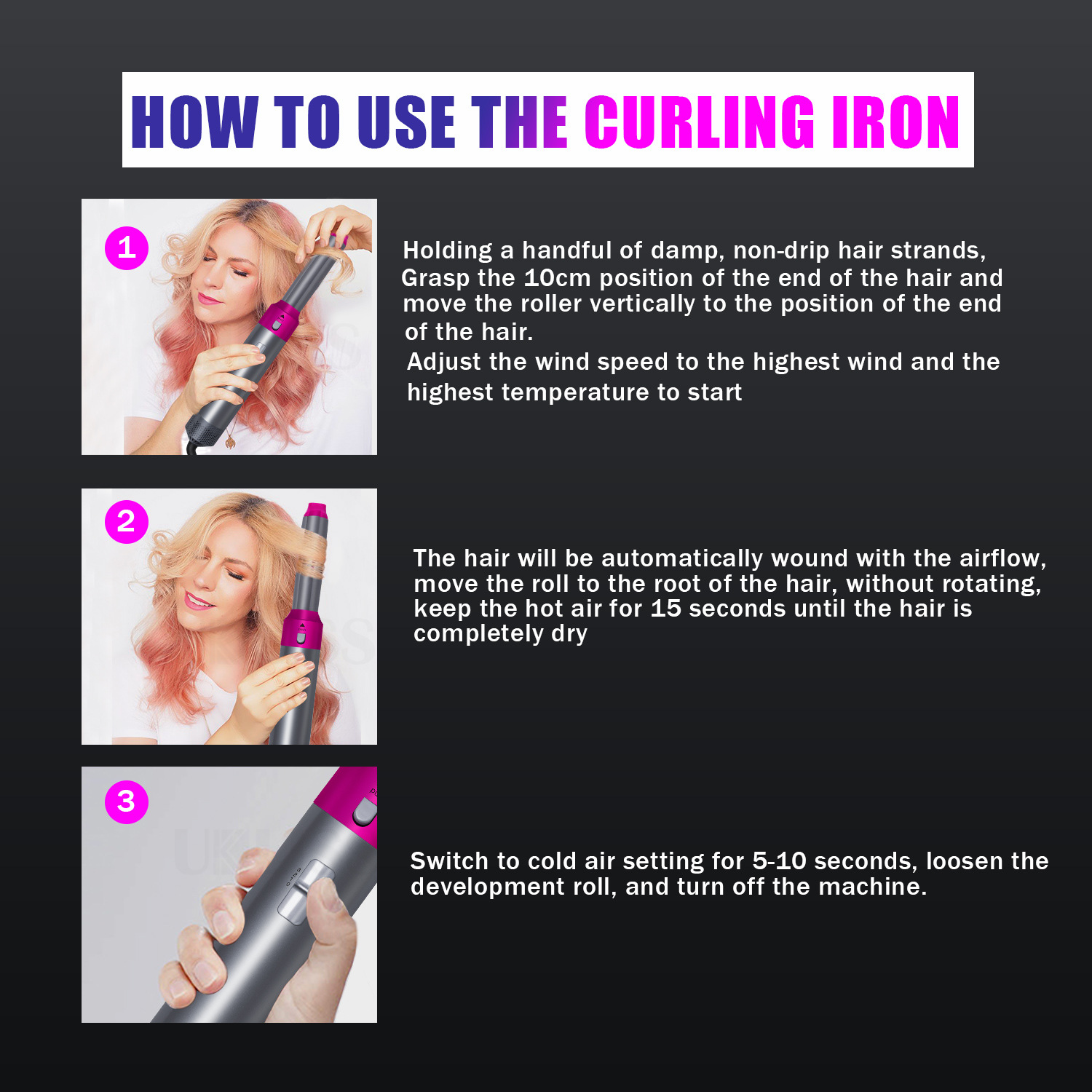 HOW TO USE THE CURLING IRON

1

Holding a handful of damp, non-drip hair strands, Grasp the 10cm position of the end of the hair and move the roller vertically to the position of the end of the hair.
Adjust the wind speed to the highest wind and the highest temperature to start

2

The hair will be automatically wound with the airflow, move the roll to the root of the hair, without rotating, keep the hot air for 15 seconds until the hair is completely dry

3

Switch to cold air setting for 5-10 seconds, loosen the development roll, and turn off the machine.