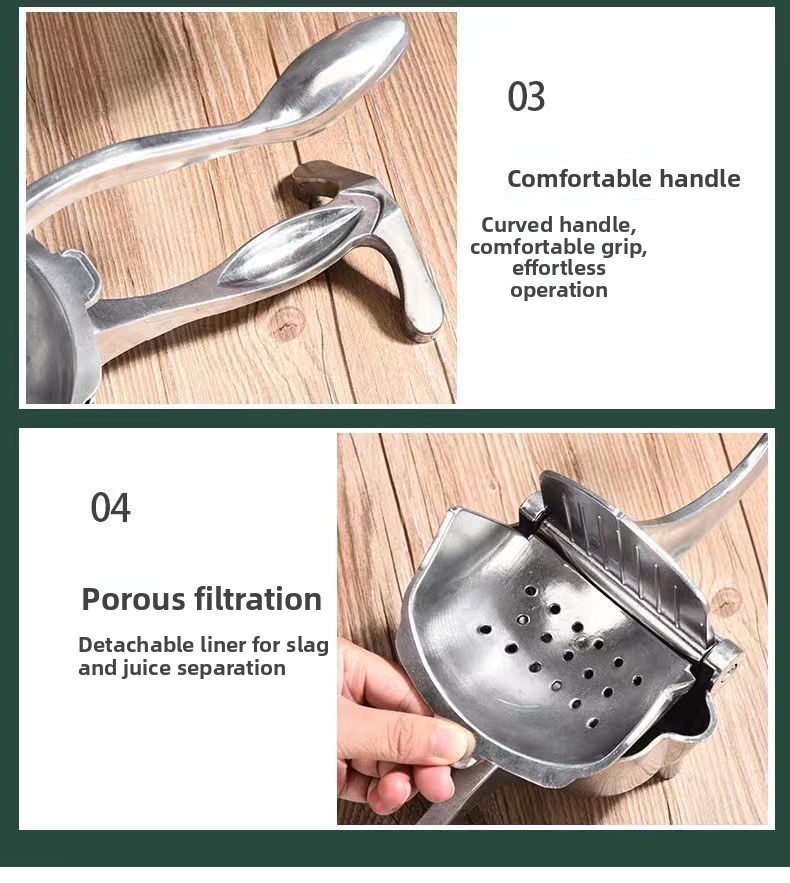 03

Comfortable handle

Curved handle, comfortable grip, effortless operation

04

Porous filtration

Detachable liner for slag and juice separation