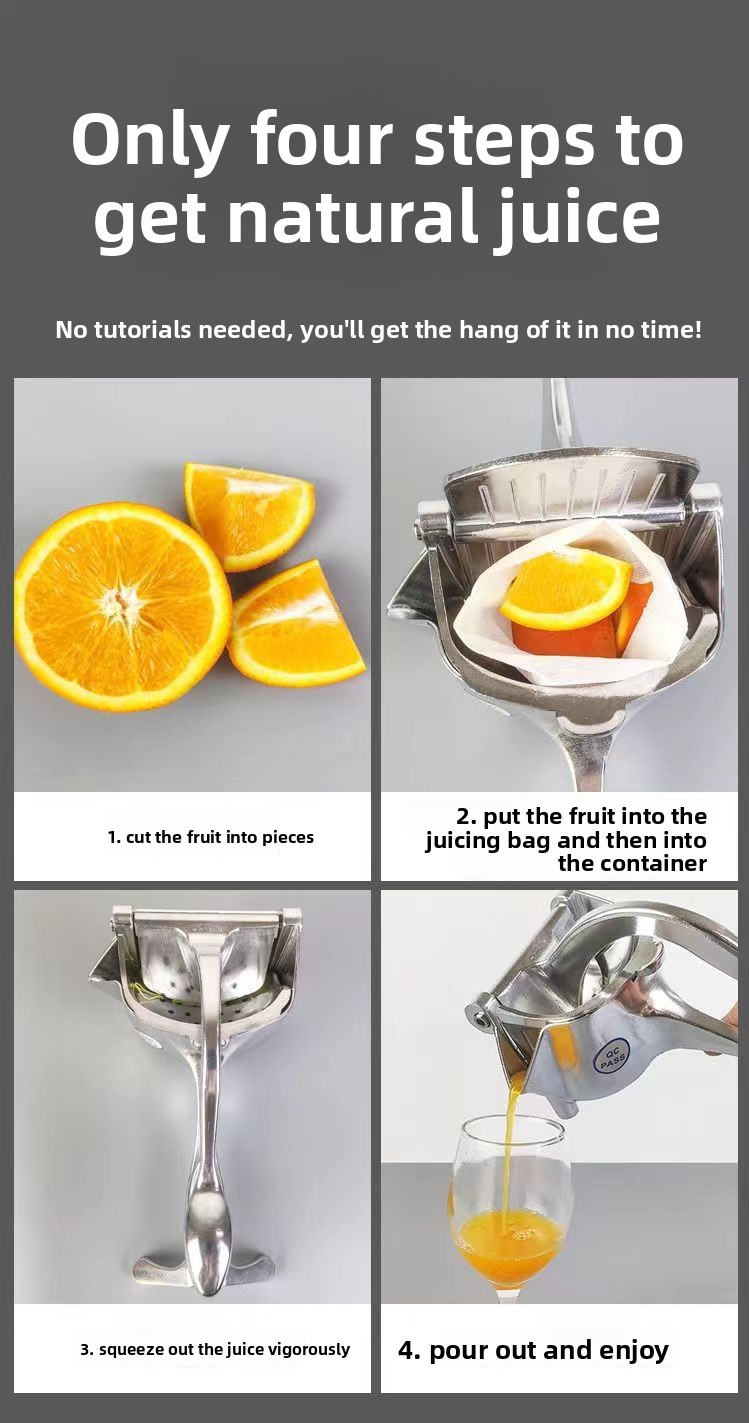 Only four steps to get natural juice

No tutorials needed, you'll get the hang of it in no time!

1. cut the fruit into pieces

2. put the fruit into the juicing bag and then into the container

3. squeeze out the juice vigorously

QC PASS

4. pour out and enjoy