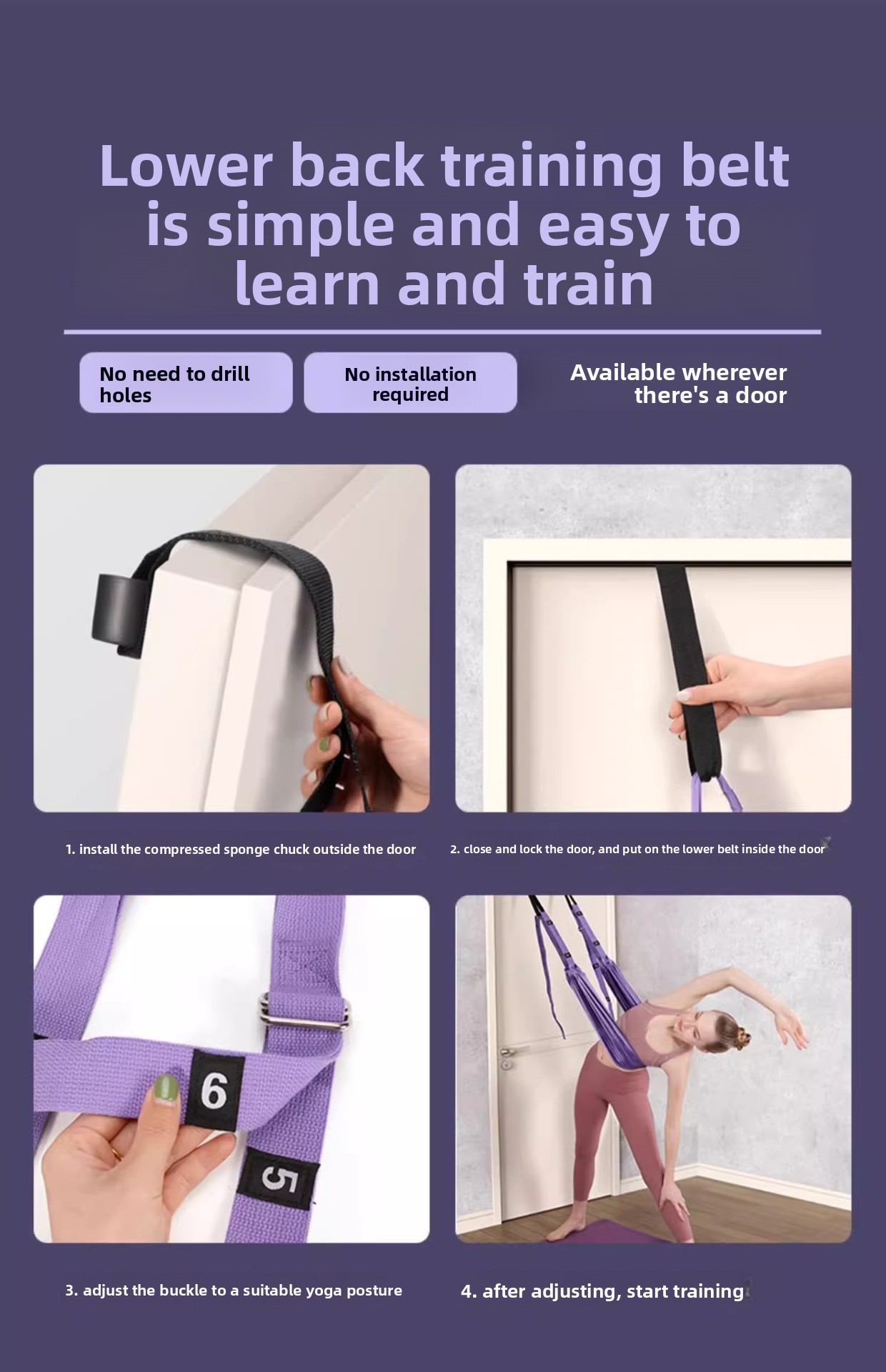 Lower back training belt is simple and easy to learn and train

No need to drill holes

No installation required

Available wherever there's a door

1. install the compressed sponge chuck outside the door

2. close and lock the door, and put on the lower belt inside the door

6

5

3. adjust the buckle to a suitable yoga posture

4. after adjusting, start training