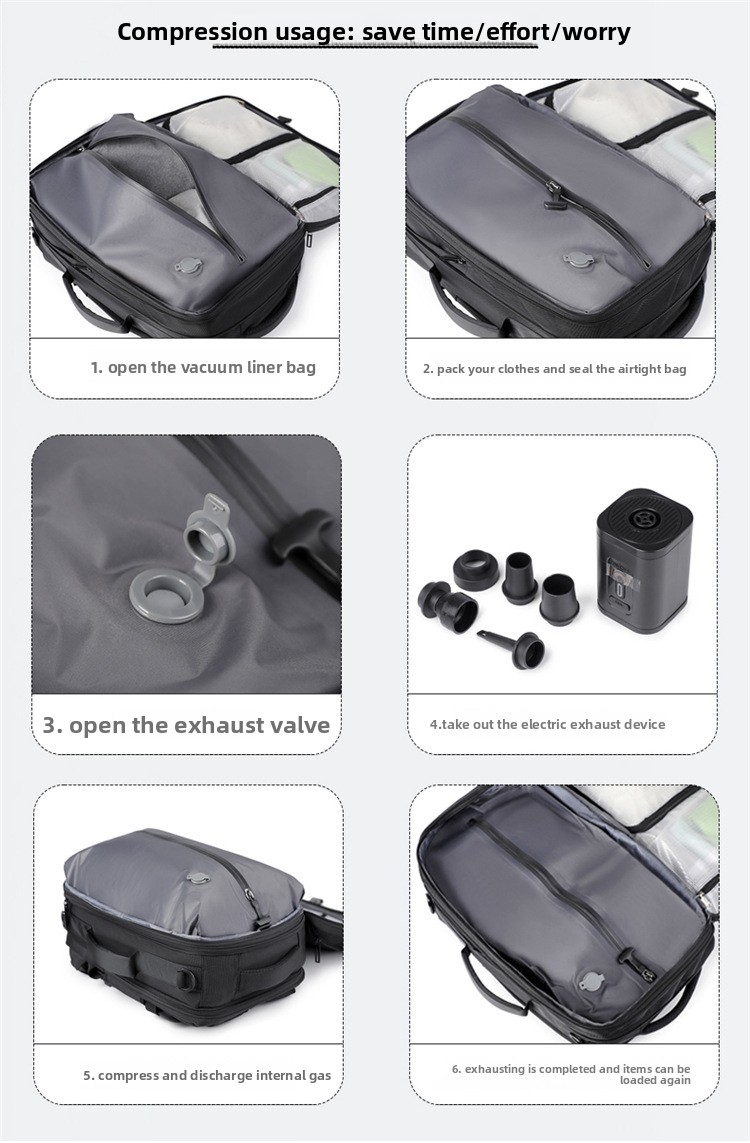 Compression usage: save time/effort/worry

1. open the vacuum liner bag

2. pack your clothes and seal the airtight bag

3. open the exhaust valve

4.take out the electric exhaust device

5. compress and discharge internal gas

6. exhausting is completed and items can be loaded again