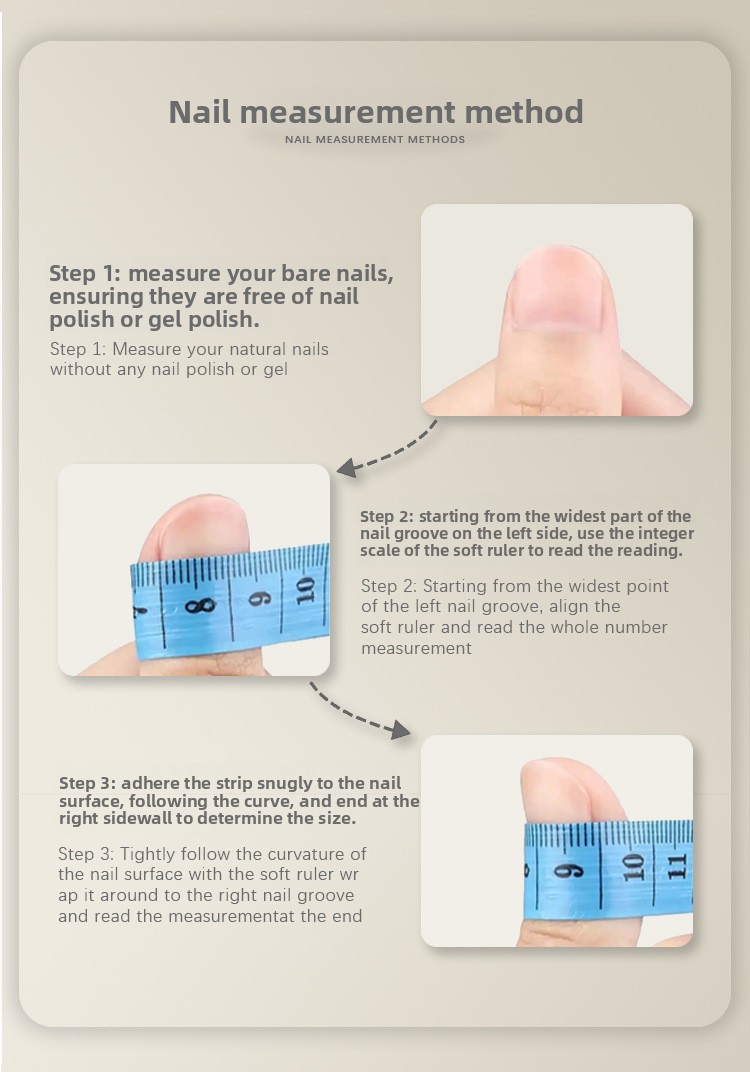 Nail measurement method

NAIL MEASUREMENT METHODS

Step 1: measure your bare nails, ensuring they are free of nail polish or gel polish.

Step 1: Measure your natural nails without any nail polish or gel

7 8 9 10

Step 2: starting from the widest part of the nail groove on the left side, use the integer scale of the soft ruler to read the reading.

Step 2: Starting from the widest point of the left nail groove, align the soft ruler and read the whole number measurement

Step 3: adhere the strip snugly to the nail surface, following the curve, and end at the right sidewall to determine the size.

Step 3: Tightly follow the curvature of the nail surface with the soft ruler wr ap it around to the right nail groove and read the measurementat the end

9 10 11