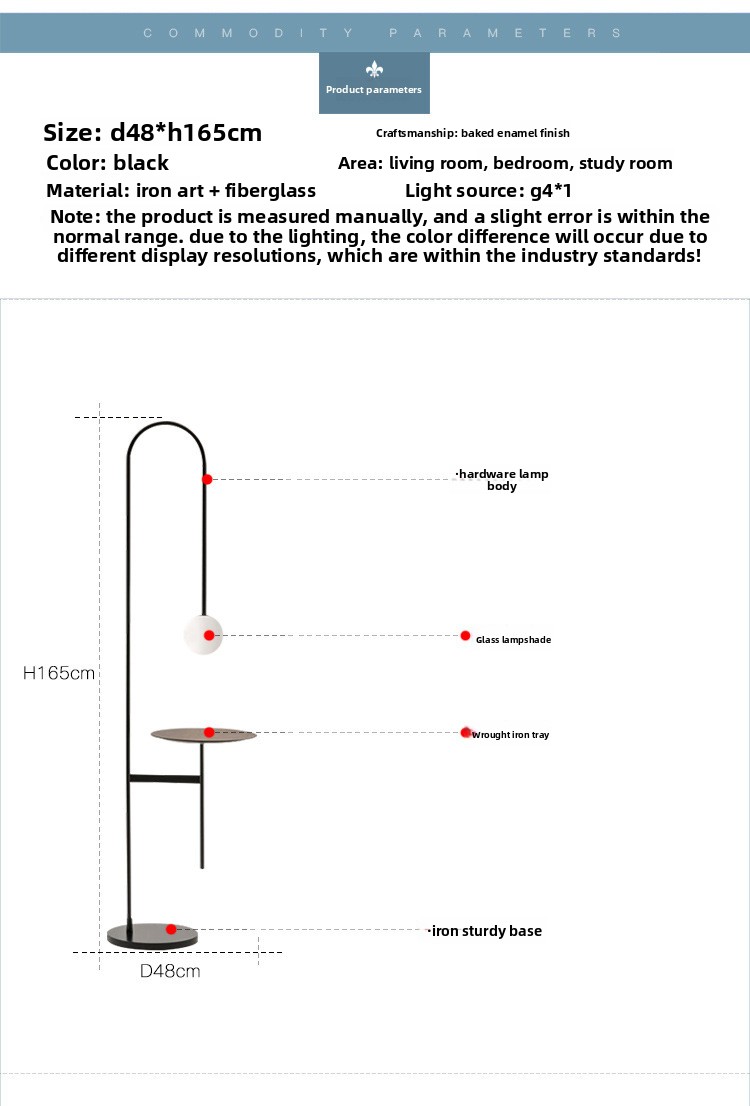 COMMODITY PARAMETERS

Product parameters

Size: d48*h165cm

Craftsmanship: baked enamel finish

Color: black

Area: living room, bedroom, study room

Material: iron art + fiberglass

Light source: g4*1

Note: the product is measured manually, and a slight error is within the normal range. due to the lighting, the color difference will occur due to different display resolutions, which are within the industry standards!

·hardware lamp body

Glass lampshade

H165cm

Wrought iron tray

·iron sturdy base

D48cm