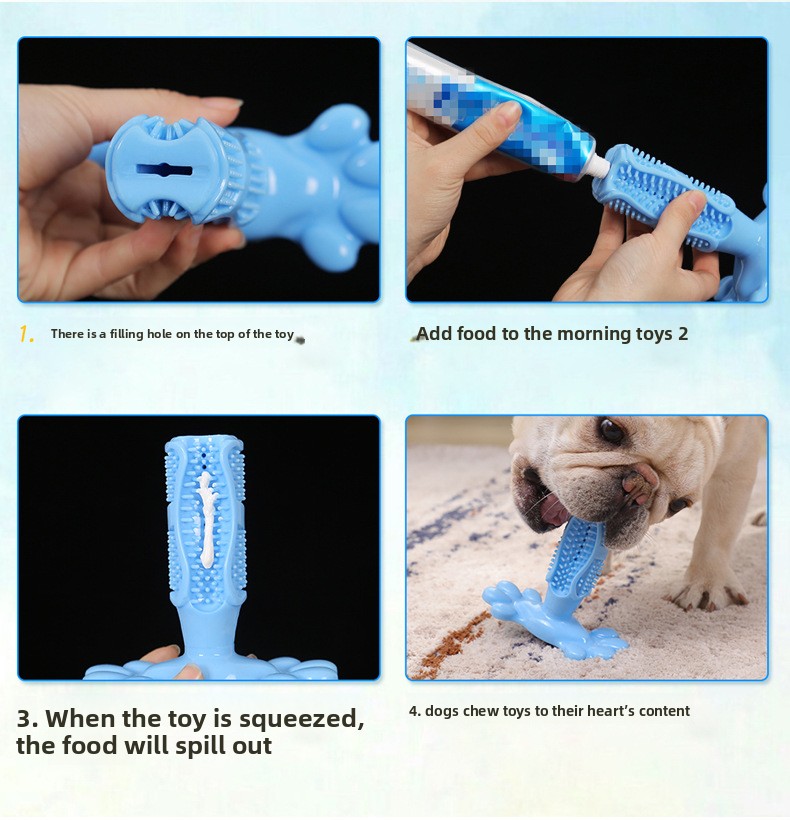 1. There is a filling hole on the top of the toy

Add food to the morning toys 2

3. When the toy is squeezed, the food will spill out

4. dogs chew toys to their heart's content