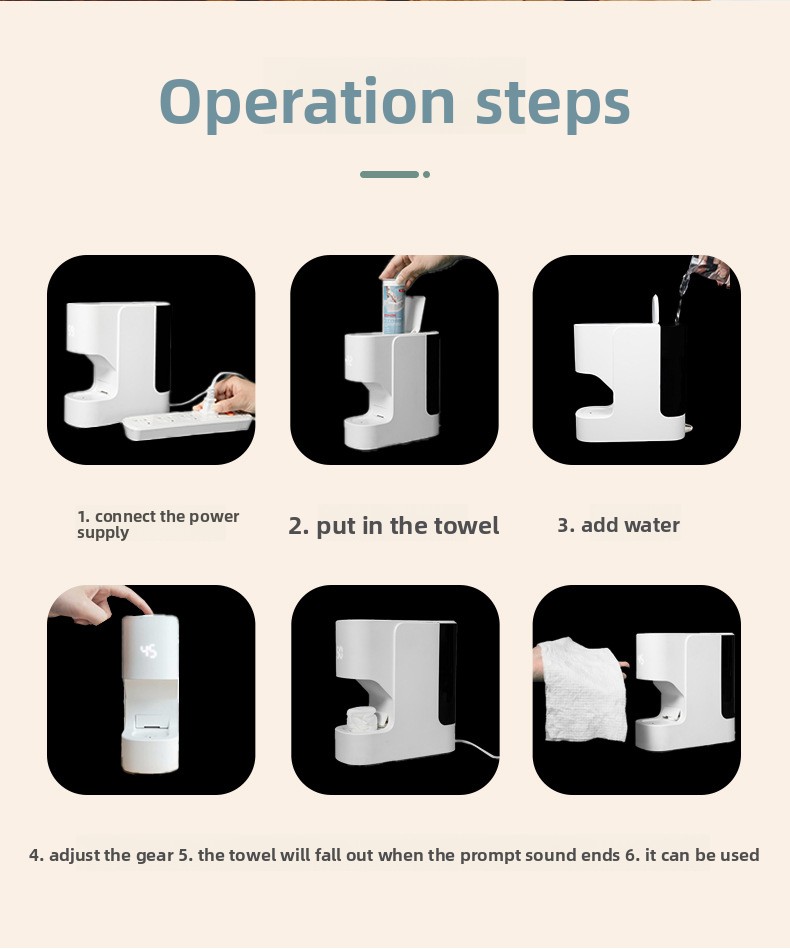 Operation steps

1. connect the power supply

2. put in the towel

3. add water

45

4. adjust the gear 5. the towel will fall out when the prompt sound ends 6. it can be used