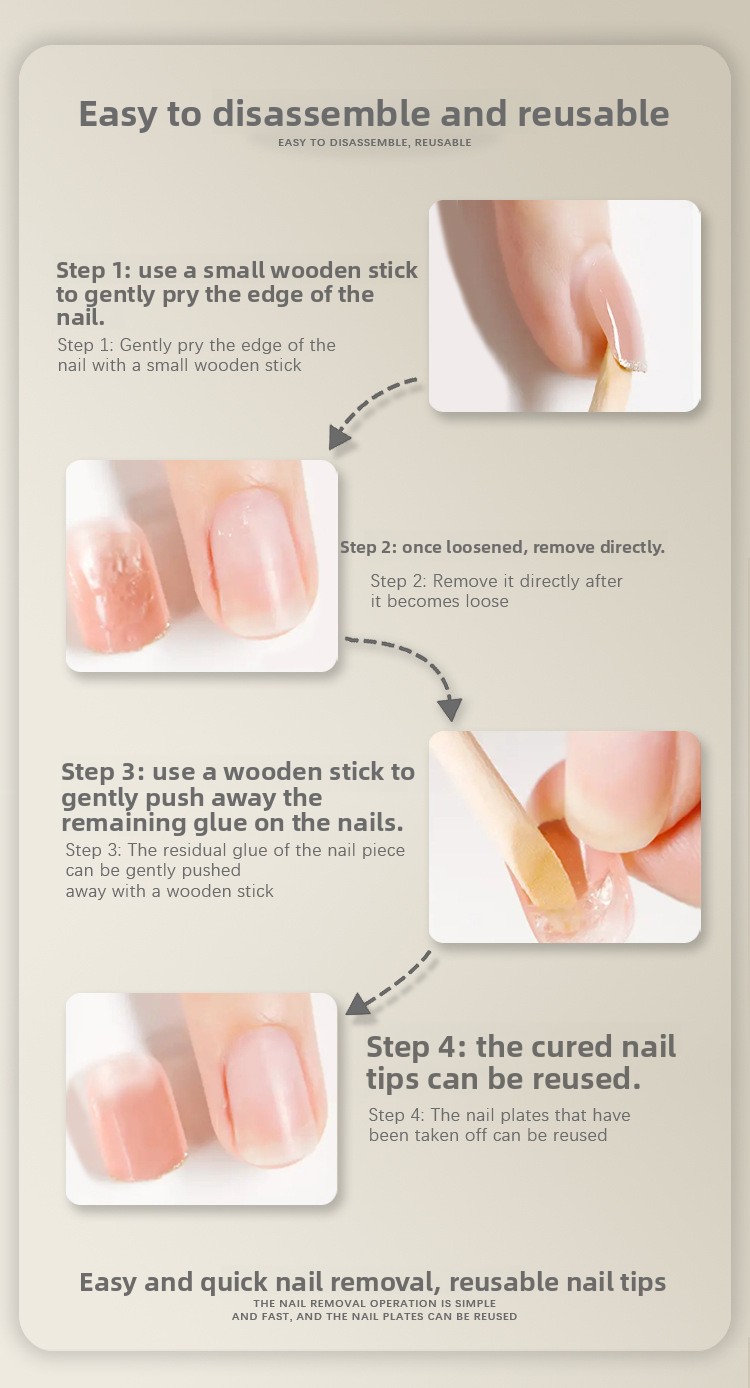 Easy to disassemble and reusable
EASY TO DISASSEMBLE, REUSABLE

Step 1: use a small wooden stick to gently pry the edge of the nail.
Step 1: Gently pry the edge of the nail with a small wooden stick

Step 2: once loosened, remove directly.
Step 2: Remove it directly after it becomes loose

Step 3: use a wooden stick to gently push away the remaining glue on the nails.
Step 3: The residual glue of the nail piece can be gently pushed away with a wooden stick

Step 4: the cured nail tips can be reused.
Step 4: The nail plates that have been taken off can be reused

Easy and quick nail removal, reusable nail tips
THE NAIL REMOVAL OPERATION IS SIMPLE AND FAST, AND THE NAIL PLATES CAN BE REUSED