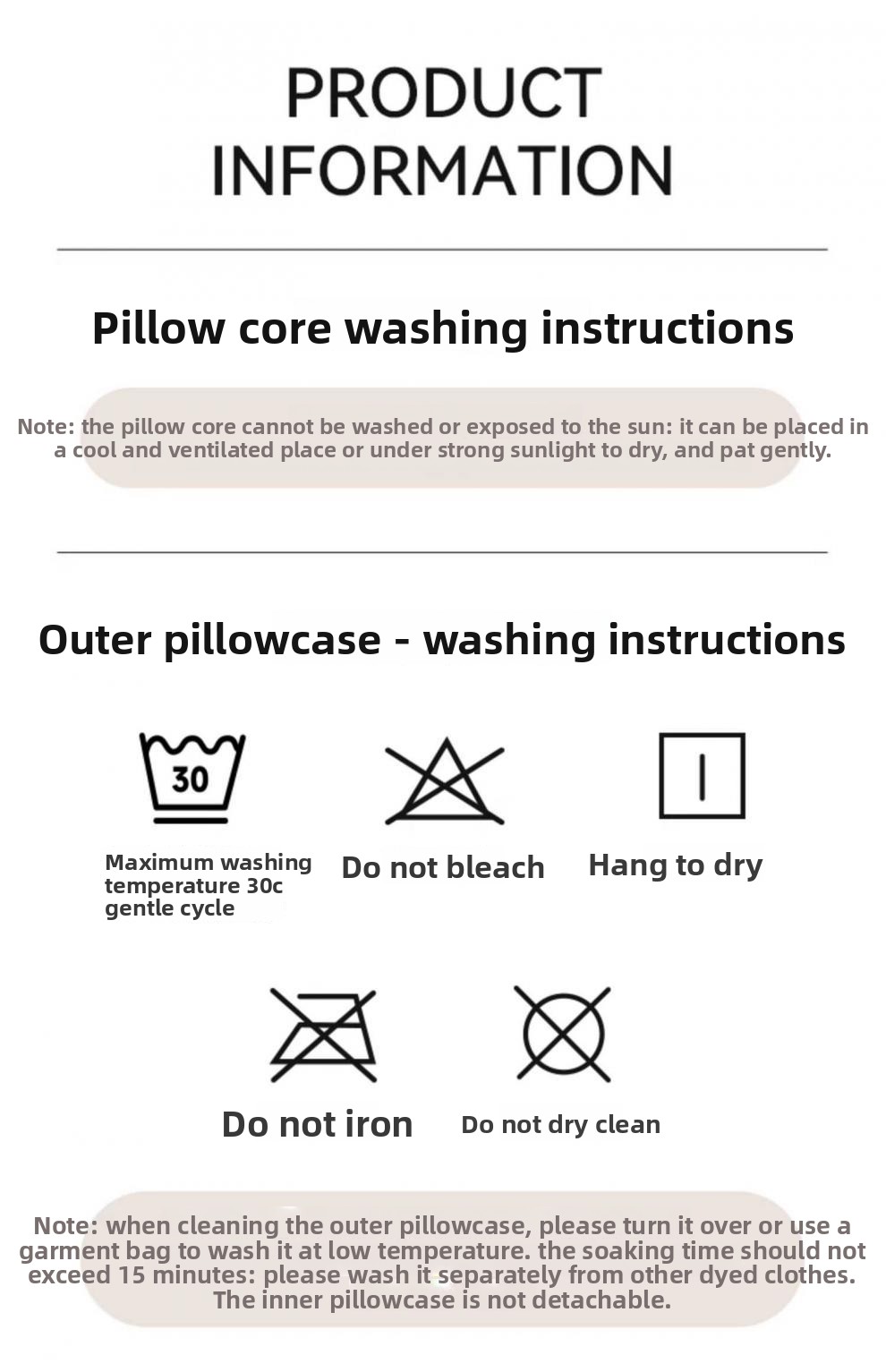 PRODUCT INFORMATION

Pillow core washing instructions

Note: the pillow core cannot be washed or exposed to the sun: it can be placed in a cool and ventilated place or under strong sunlight to dry, and pat gently.

Outer pillowcase - washing instructions

30

Maximum washing temperature 30c gentle cycle

Do not bleach

Hang to dry

Do not iron

Do not dry clean

Note: when cleaning the outer pillowcase, please turn it over or use a garment bag to wash it at low temperature. the soaking time should not exceed 15 minutes: please wash it separately from other dyed clothes. The inner pillowcase is not detachable.