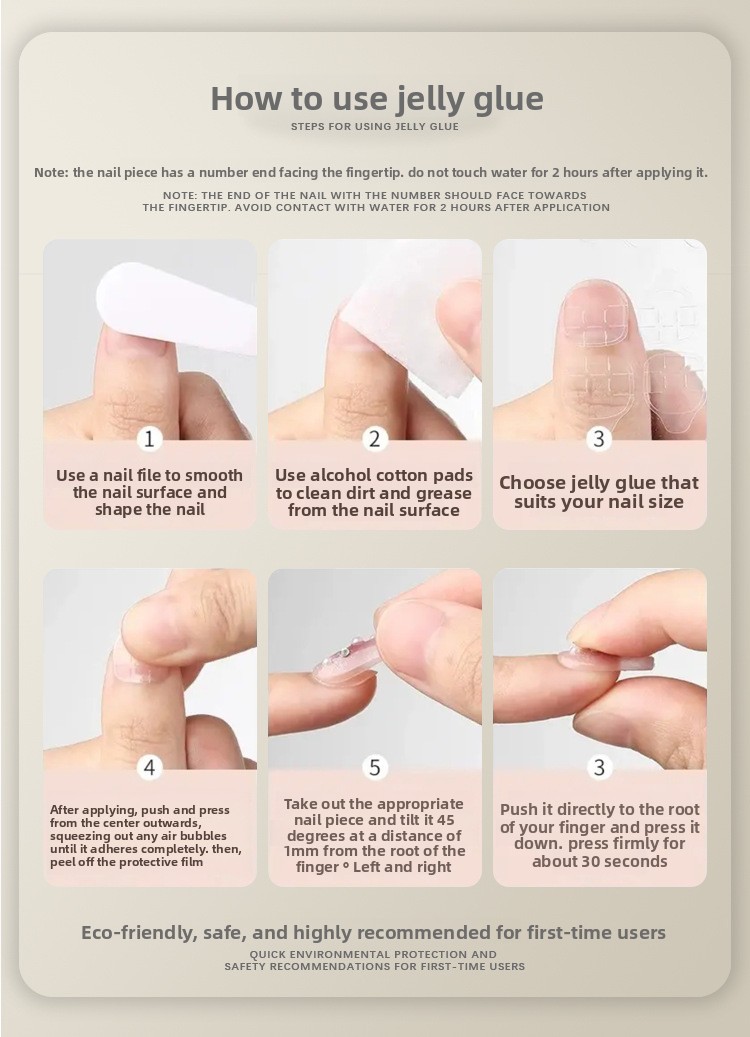 How to use jelly glue
STEPS FOR USING JELLY GLUE

Note: the nail piece has a number end facing the fingertip. do not touch water for 2 hours after applying it.
NOTE: THE END OF THE NAIL WITH THE NUMBER SHOULD FACE TOWARDS THE FINGERTIP. AVOID CONTACT WITH WATER FOR 2 HOURS AFTER APPLICATION

1
Use a nail file to smooth the nail surface and shape the nail

2
Use alcohol cotton pads to clean dirt and grease from the nail surface

3
Choose jelly glue that suits your nail size

4
After applying, push and press from the center outwards, squeezing out any air bubbles until it adheres completely. then, peel off the protective film

5
Take out the appropriate nail piece and tilt it 45 degrees at a distance of 1mm from the root of the finger ° Left and right

3
Push it directly to the root of your finger and press it down. press firmly for about 30 seconds

Eco-friendly, safe, and highly recommended for first-time users
QUICK ENVIRONMENTAL PROTECTION AND SAFETY RECOMMENDATIONS FOR FIRST-TIME USERS