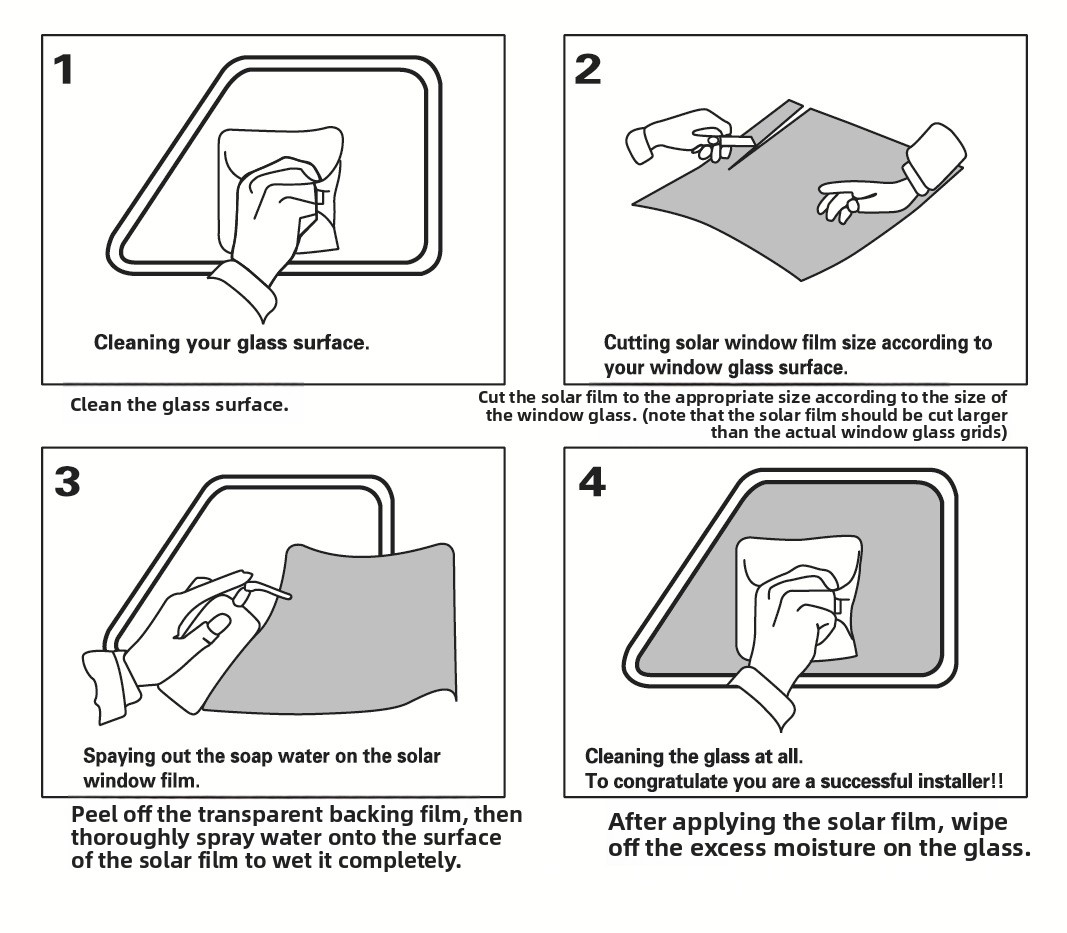 1

Cleaning your glass surface.

Clean the glass surface.

2

Cutting solar window film size according to your window glass surface.

Cut the solar film to the appropriate size according to the size of the window glass. (note that the solar film should be cut larger than the actual window glass grids)

3

Spaying out the soap water on the solar window film.

Peel off the transparent backing film, then thoroughly spray water onto the surface of the solar film to wet it completely.

4

Cleaning the glass at all.
To congratulate you are a successful installer!!

After applying the solar film, wipe off the excess moisture on the glass.