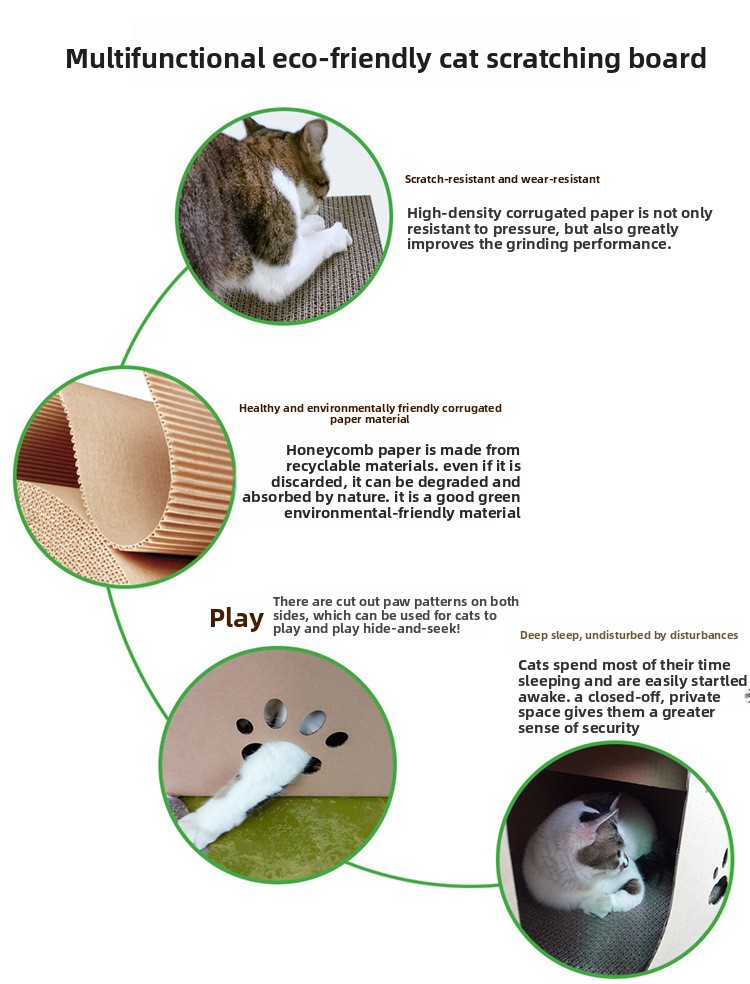 Multifunctional eco-friendly cat scratching board

Scratch-resistant and wear-resistant

High-density corrugated paper is not only resistant to pressure, but also greatly improves the grinding performance.

Healthy and environmentally friendly corrugated paper material

Honeycomb paper is made from recyclable materials. even if it is discarded, it can be degraded and absorbed by nature. it is a good green environmental-friendly material

Play

There are cut out paw patterns on both sides, which can be used for cats to play and play hide-and-seek!

Deep sleep, undisturbed by disturbances

Cats spend most of their time sleeping and are easily startled awake. a closed-off, private space gives them a greater sense of security