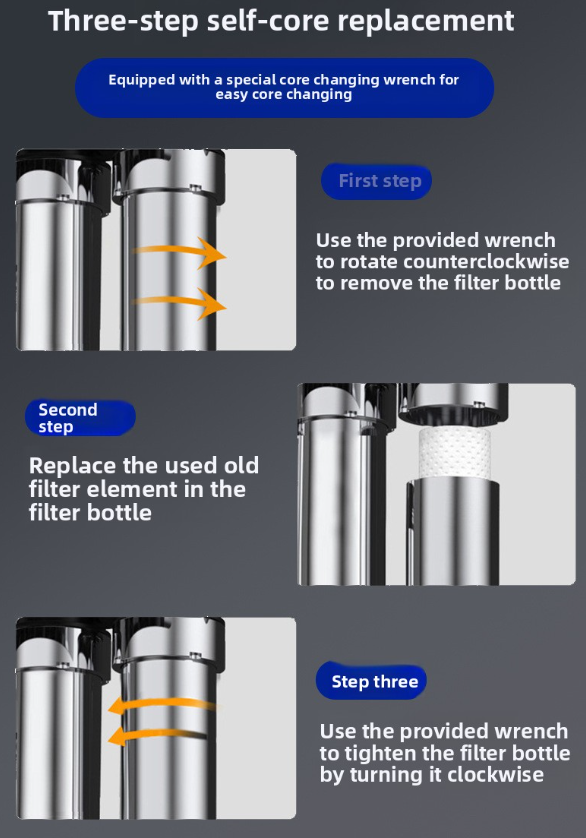 Three-step self-core replacement

Equipped with a special core changing wrench for easy core changing

First step

Use the provided wrench to rotate counterclockwise to remove the filter bottle

Second step

Replace the used old filter element in the filter bottle

Step three

Use the provided wrench to tighten the filter bottle by turning it clockwise