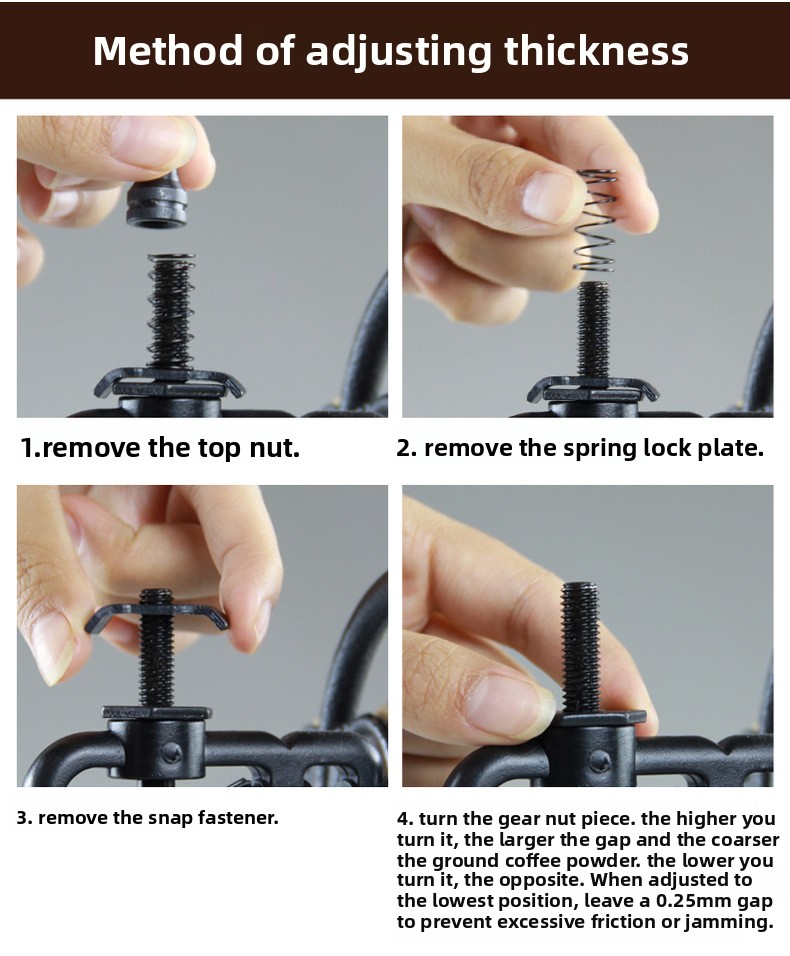 Method of adjusting thickness

1.remove the top nut.

2. remove the spring lock plate.

3. remove the snap fastener.

4. turn the gear nut piece. the higher you turn it, the larger the gap and the coarser the ground coffee powder. the lower you turn it, the opposite. When adjusted to the lowest position, leave a 0.25mm gap to prevent excessive friction or jamming.