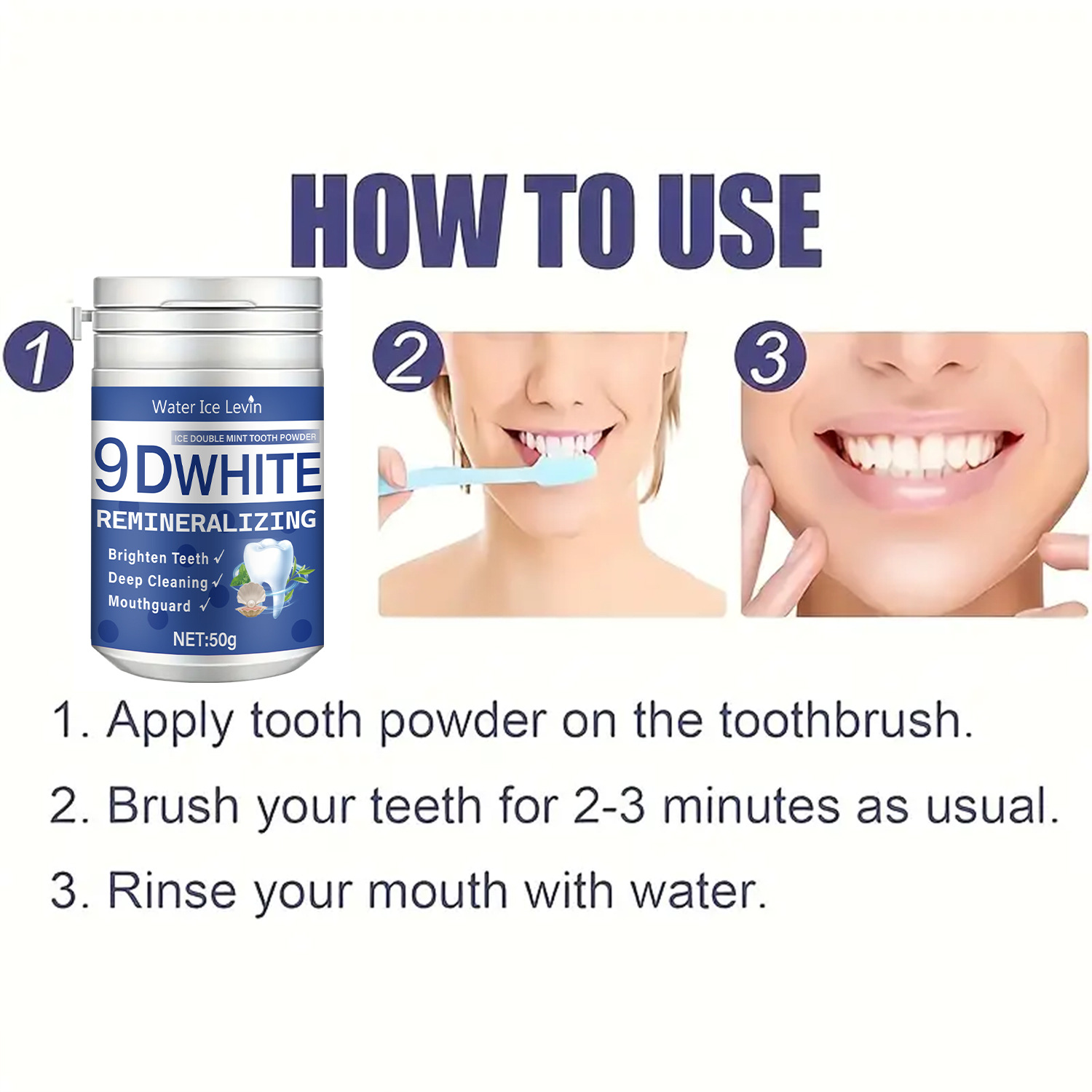 HOW TO USE

1

Water Ice Levin

ICE DOUBLE MINT TOOTH POWDER

9DWHITE

REMINERALIZING

Brighten Teeth ✓
Deep Cleaning ✓
Mouthguard ✓

NET:50g

2

3

1. Apply tooth powder on the toothbrush.

2. Brush your teeth for 2-3 minutes as usual.

3. Rinse your mouth with water.