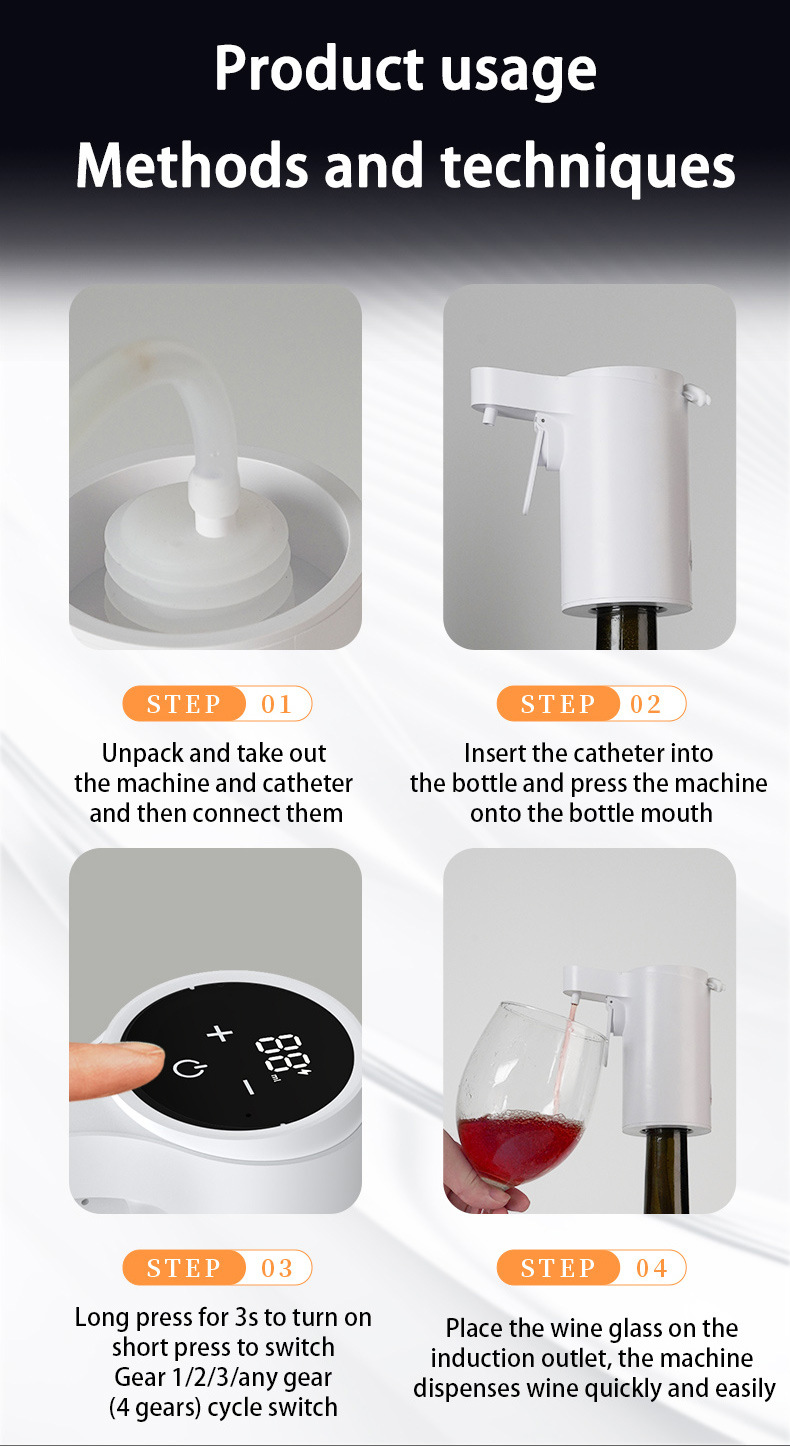 Product usage
Methods and techniques

STEP 01
Unpack and take out the machine and catheter and then connect them

STEP 02
Insert the catheter into the bottle and press the machine onto the bottle mouth

+ 88 ml
−

STEP 03
Long press for 3s to turn on short press to switch Gear 1/2/3/any gear (4 gears) cycle switch

STEP 04
Place the wine glass on the induction outlet, the machine dispenses wine quickly and easily