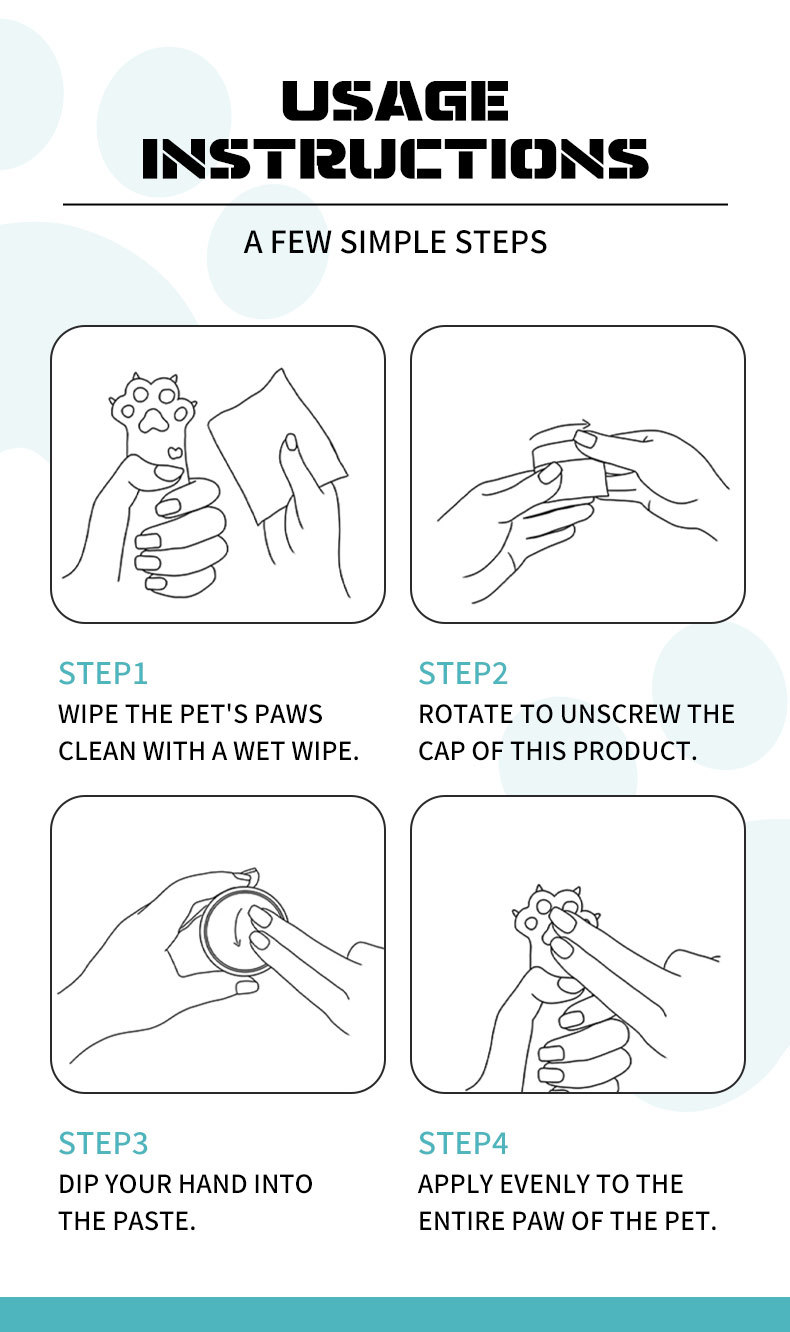 USAGE INSTRUCTIONS

A FEW SIMPLE STEPS

STEP1
WIPE THE PET'S PAWS CLEAN WITH A WET WIPE.

STEP2
ROTATE TO UNSCREW THE CAP OF THIS PRODUCT.

STEP3
DIP YOUR HAND INTO THE PASTE.

STEP4
APPLY EVENLY TO THE ENTIRE PAW OF THE PET.