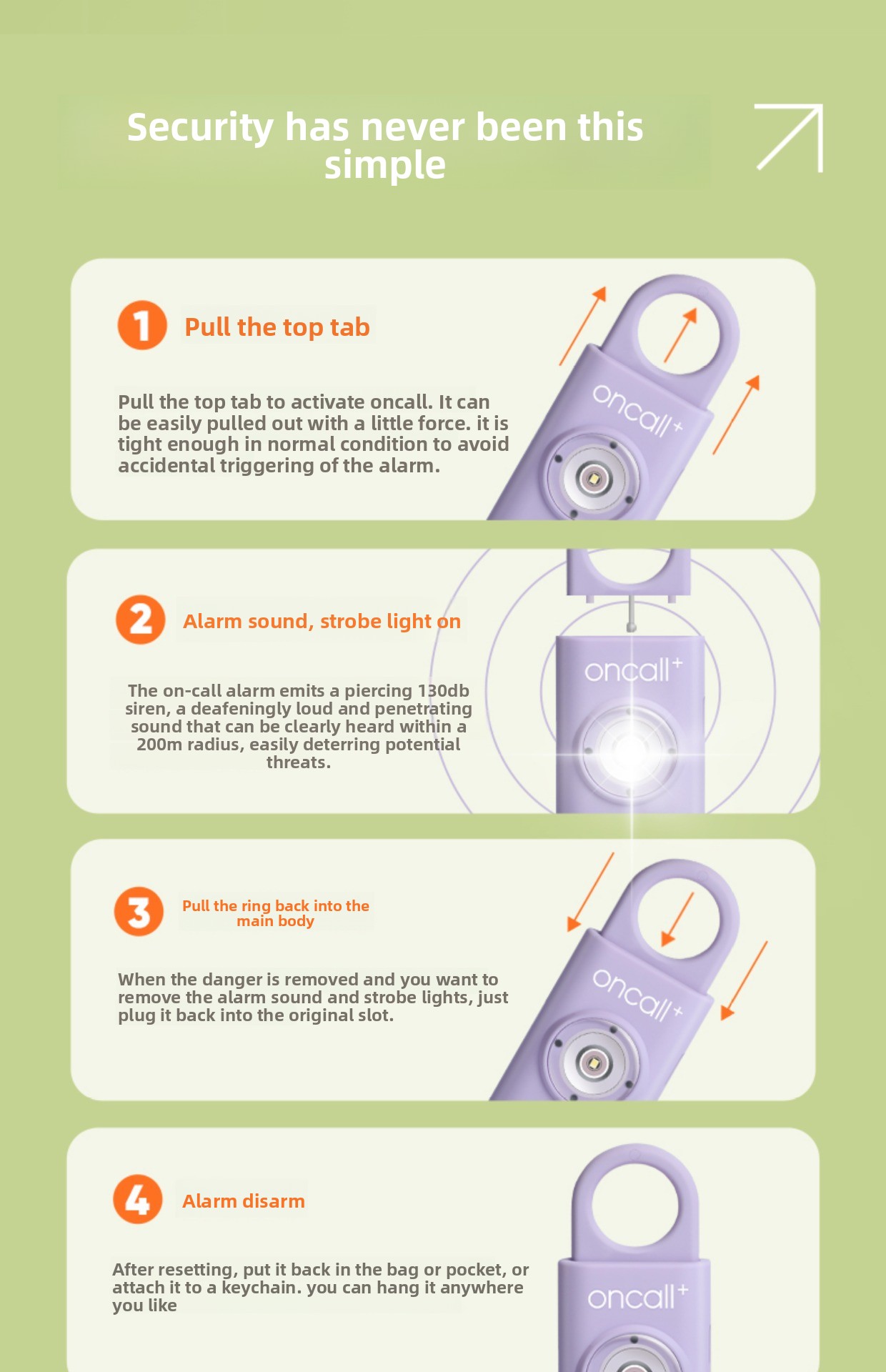 Security has never been this simple

1 Pull the top tab

Pull the top tab to activate oncall. It can be easily pulled out with a little force. it is tight enough in normal condition to avoid accidental triggering of the alarm.

oncall+

2 Alarm sound, strobe light on

The on-call alarm emits a piercing 130db siren, a deafeningly loud and penetrating sound that can be clearly heard within a 200m radius, easily deterring potential threats.

oncall+

3 Pull the ring back into the main body

When the danger is removed and you want to remove the alarm sound and strobe lights, just plug it back into the original slot.

oncall+

4 Alarm disarm

After resetting, put it back in the bag or pocket, or attach it to a keychain. you can hang it anywhere you like

oncall+